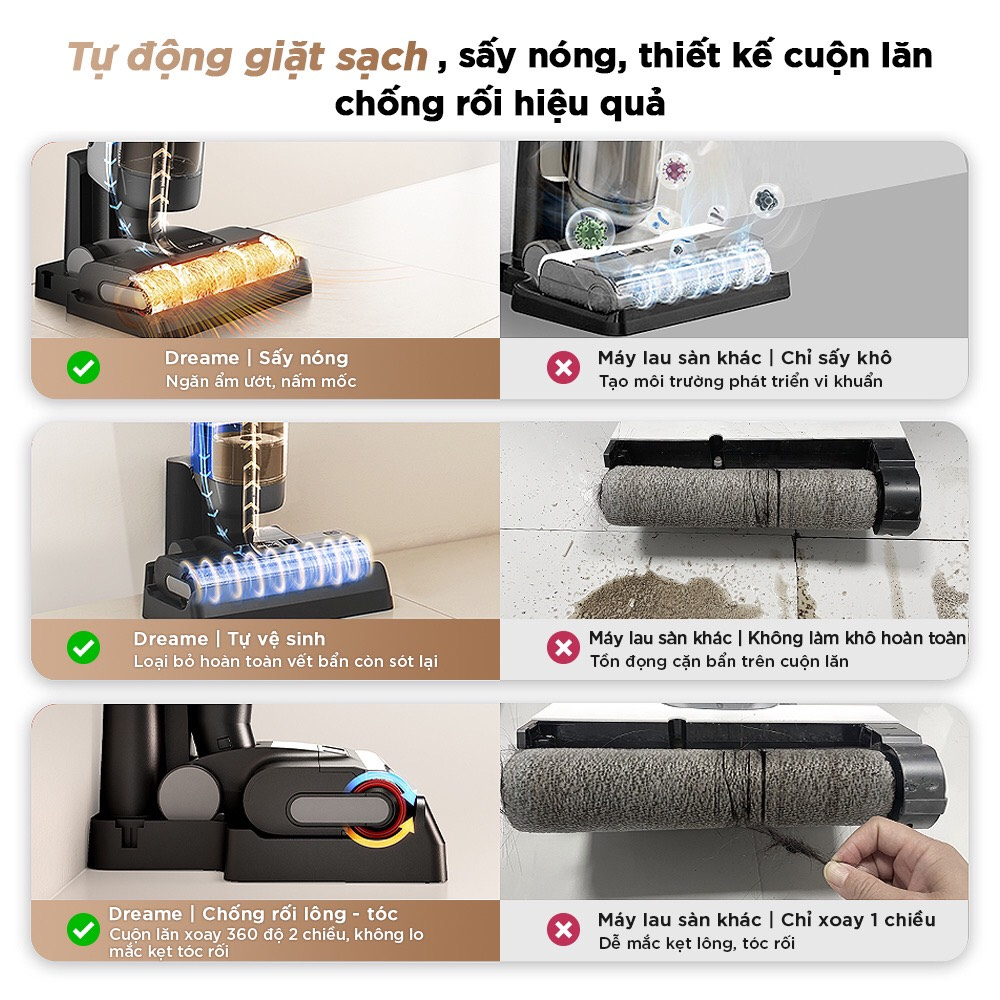 Tự động giặt sạch , sấy nóng, thiết kế cuộn lăn chống rối hiệu quả

Dreame | Sấy nóng
Ngăn ẩm ướt, nấm mốc

Máy lau sàn khác | Chỉ sấy khô
Tạo môi trường phát triển vi khuẩn

Dreame | Tự vệ sinh
Loại bỏ hoàn toàn vết bẩn còn sót lại

Máy lau sàn khác | Không làm khô hoàn toàn
Tồn đọng cặn bẩn trên cuộn lăn

Dreame | Chống rối lông - tóc
Cuộn lăn xoay 360 độ 2 chiều, không lo mắc kẹt tóc rối

Máy lau sàn khác | Chỉ xoay 1 chiều
Dễ mắc kẹt lông, tóc rối