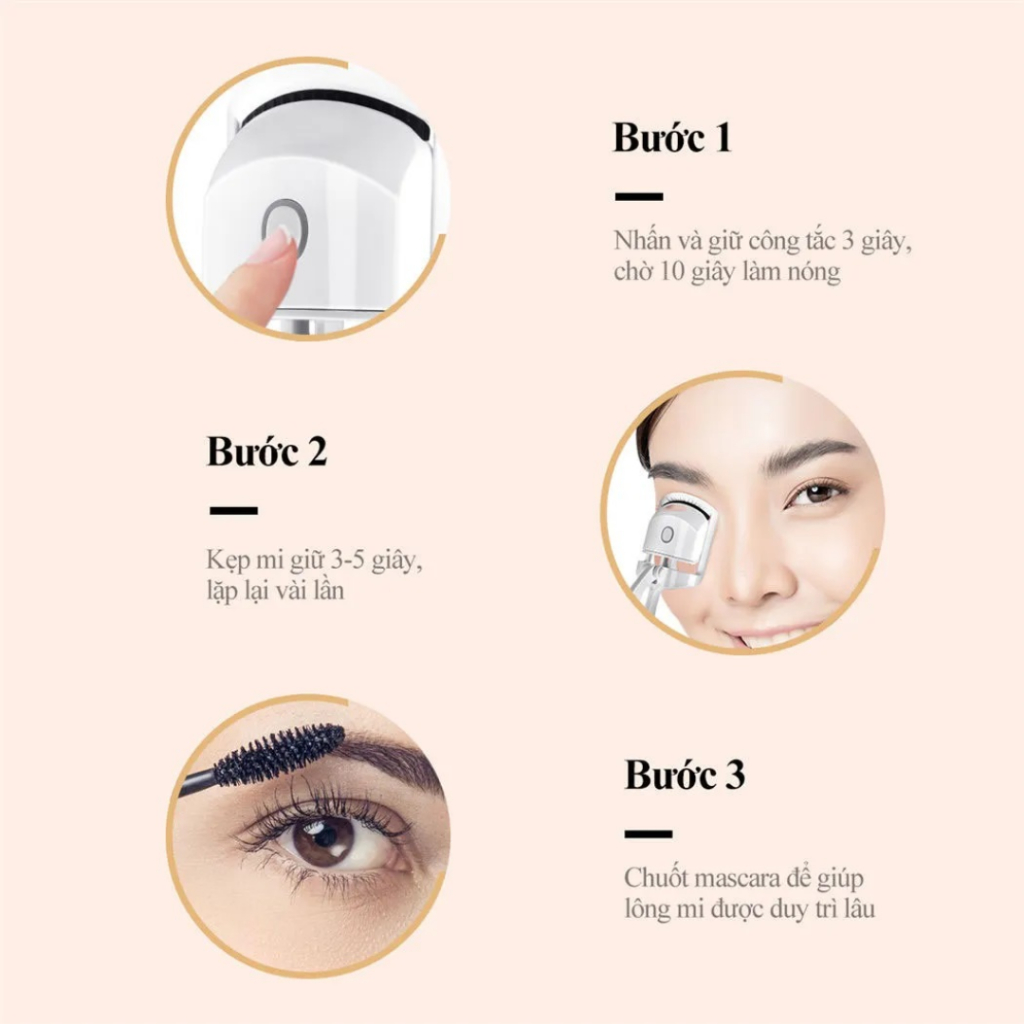 Bước 1

Nhấn và giữ công tắc 3 giây, chờ 10 giây làm nóng

Bước 2

Kẹp mi giữ 3-5 giây, lặp lại vài lần

Bước 3

Chuốt mascara để giúp lông mi được duy trì lâu