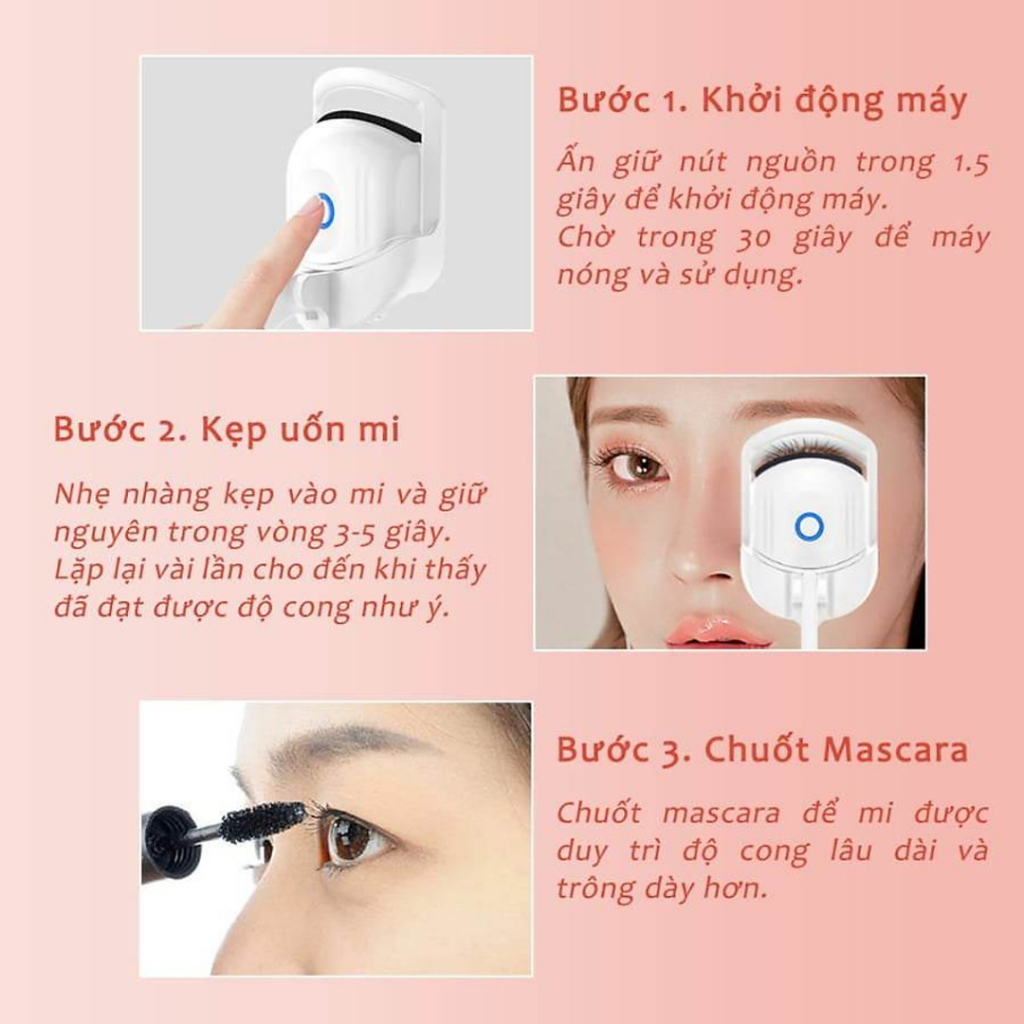 Bước 1. Khởi động máy

Ấn giữ nút nguồn trong 1.5 giây để khởi động máy.
Chờ trong 30 giây để máy nóng và sử dụng.

Bước 2. Kẹp uốn mi

Nhẹ nhàng kẹp vào mi và giữ nguyên trong vòng 3-5 giây.
Lặp lại vài lần cho đến khi thấy đã đạt được độ cong như ý.

Bước 3. Chuốt Mascara

Chuốt mascara để mi được duy trì độ cong lâu dài và trông dày hơn.