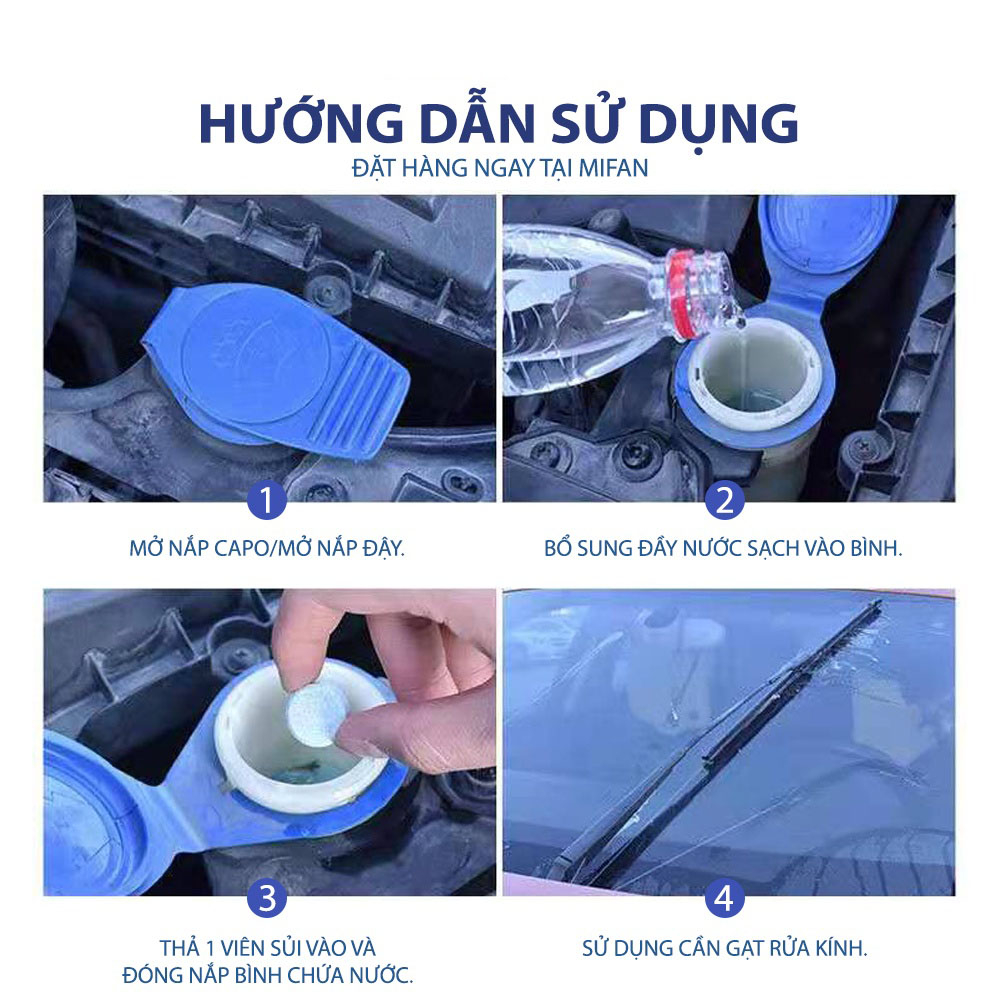 HƯỚNG DẪN SỬ DỤNG
ĐẶT HÀNG NGAY TẠI MIFAN

1
MỞ NẮP CAPO/MỞ NẮP ĐẬY.

2
BỔ SUNG ĐẦY NƯỚC SẠCH VÀO BÌNH.

3
THẢ 1 VIÊN SỦI VÀO VÀ ĐÓNG NẮP BÌNH CHỨA NƯỚC.

4
SỬ DỤNG CẦN GẠT RỬA KÍNH.