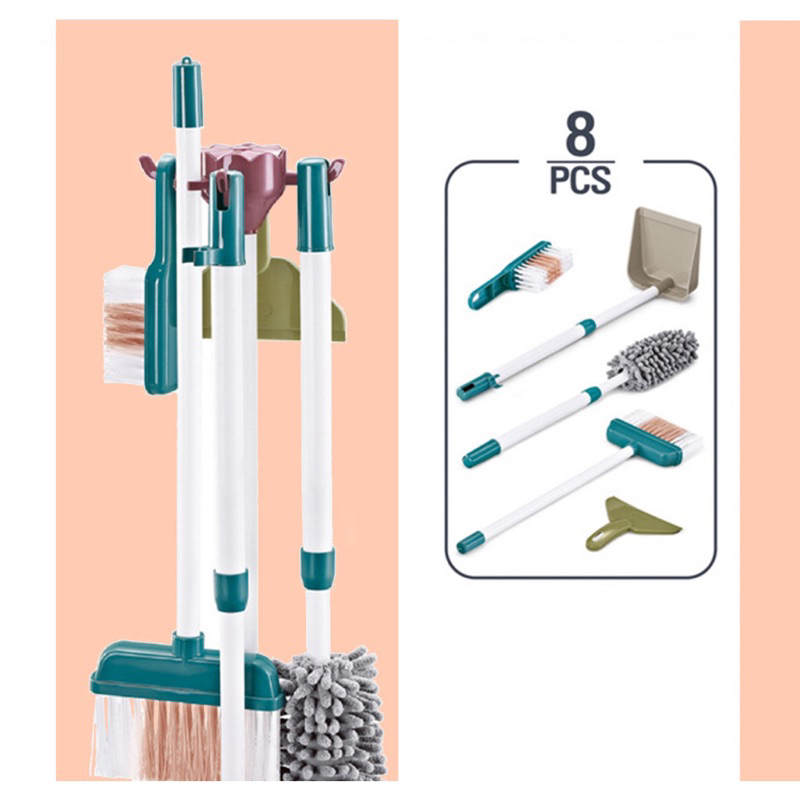 8
PCS