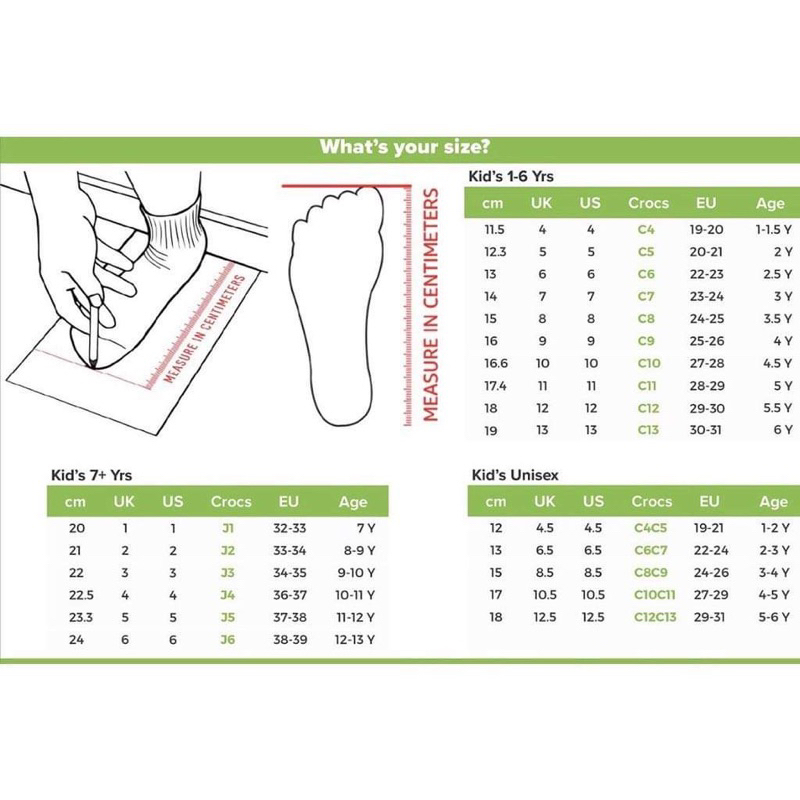 What's your size?

MEASURE IN CENTIMETERS

MEASURE IN CENTIMETERS

Kid's 1-6 Yrs

| cm | UK | US | Crocs | EU | Age |
|---|---|---|---|---|---|
| 11.5 | 4 | 4 | C4 | 19-20 | 1-1.5 Y |
| 12.3 | 5 | 5 | C5 | 20-21 | 2 Y |
| 13 | 6 | 6 | C6 | 22-23 | 2.5 Y |
| 14 | 7 | 7 | C7 | 23-24 | 3 Y |
| 15 | 8 | 8 | C8 | 24-25 | 3.5 Y |
| 16 | 9 | 9 | C9 | 25-26 | 4 Y |
| 16.6 | 10 | 10 | C10 | 27-28 | 4.5 Y |
| 17.4 | 11 | 11 | C11 | 28-29 | 5 Y |
| 18 | 12 | 12 | C12 | 29-30 | 5.5 Y |
| 19 | 13 | 13 | C13 | 30-31 | 6 Y |

Kid's 7+ Yrs

| cm | UK | US | Crocs | EU | Age |
|---|---|---|---|---|---|
| 20 | 1 | 1 | J1 | 32-33 | 7 Y |
| 21 | 2 | 2 | J2 | 33-34 | 8-9 Y |
| 22 | 3 | 3 | J3 | 34-35 | 9-10 Y |
| 22.5 | 4 | 4 | J4 | 36-37 | 10-11 Y |
| 23.3 | 5 | 5 | J5 | 37-38 | 11-12 Y |
| 24 | 6 | 6 | J6 | 38-39 | 12-13 Y |

Kid's Unisex

| cm | UK | US | Crocs | EU | Age |
|---|---|---|---|---|---|
| 12 | 4.5 | 4.5 | C4C5 | 19-21 | 1-2 Y |
| 13 | 6.5 | 6.5 | C6C7 | 22-24 | 2-3 Y |
| 15 | 8.5 | 8.5 | C8C9 | 24-26 | 3-4 Y |
| 17 | 10.5 | 10.5 | C10C11 | 27-29 | 4-5 Y |
| 18 | 12.5 | 12.5 | C12C13 | 29-31 | 5-6 Y |