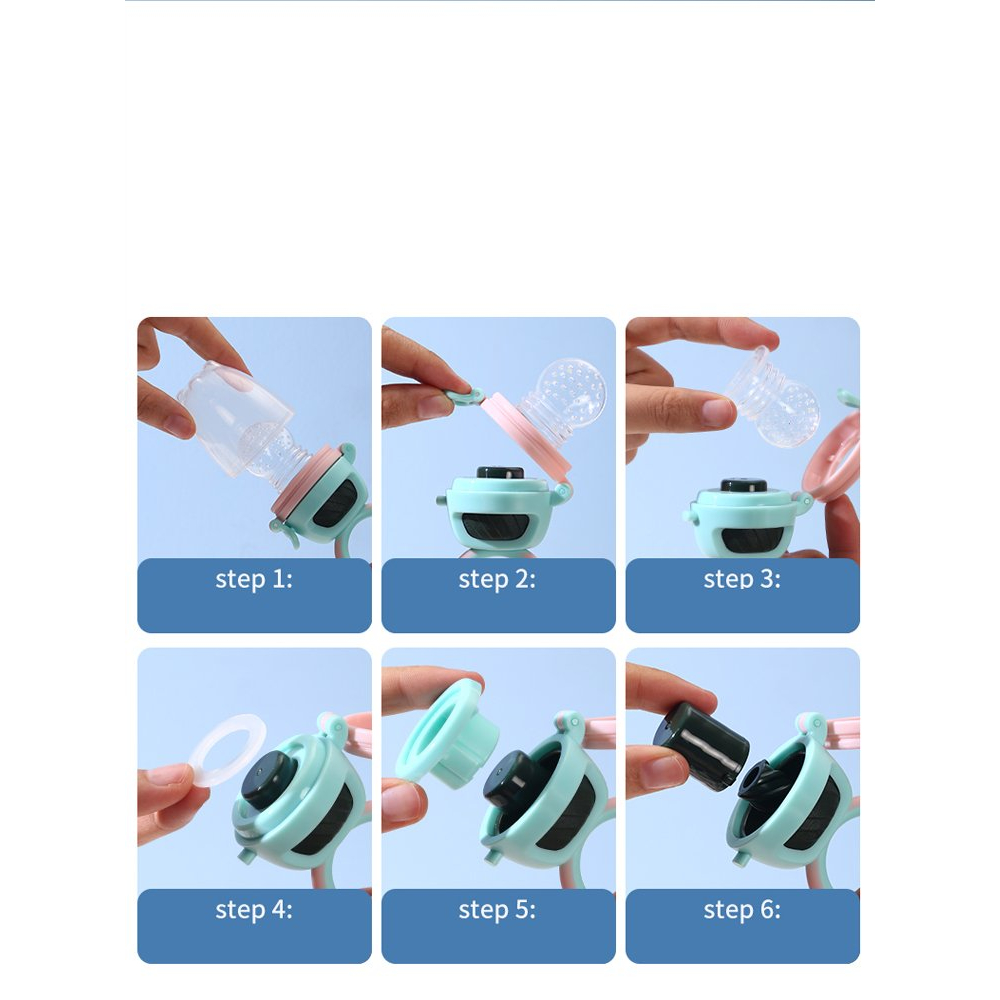 step 1:

step 2:

step 3:

step 4:

step 5:

step 6: