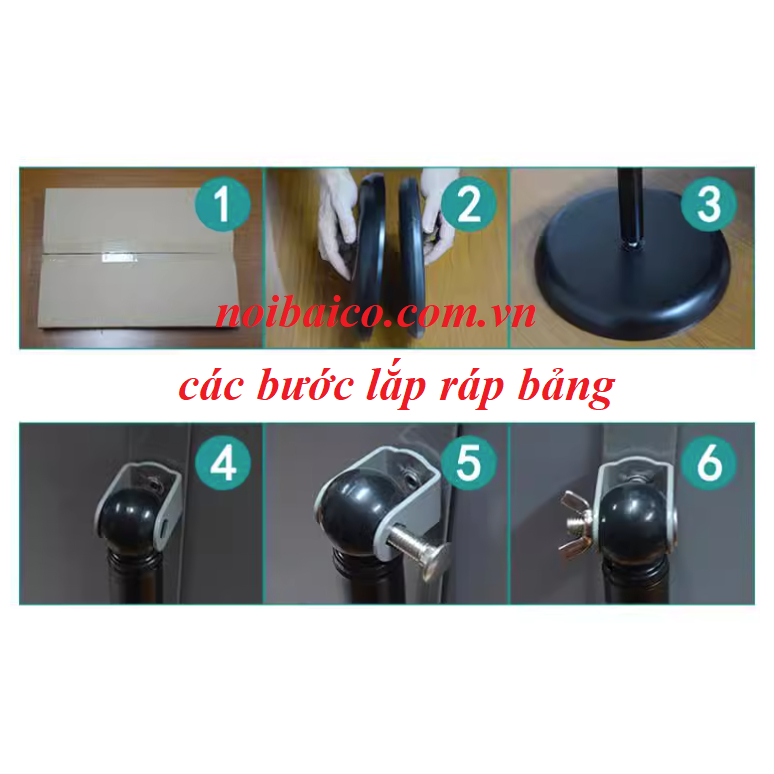 1
2
3
noibaico.com.vn
các bước lắp ráp bảng
4
5
6