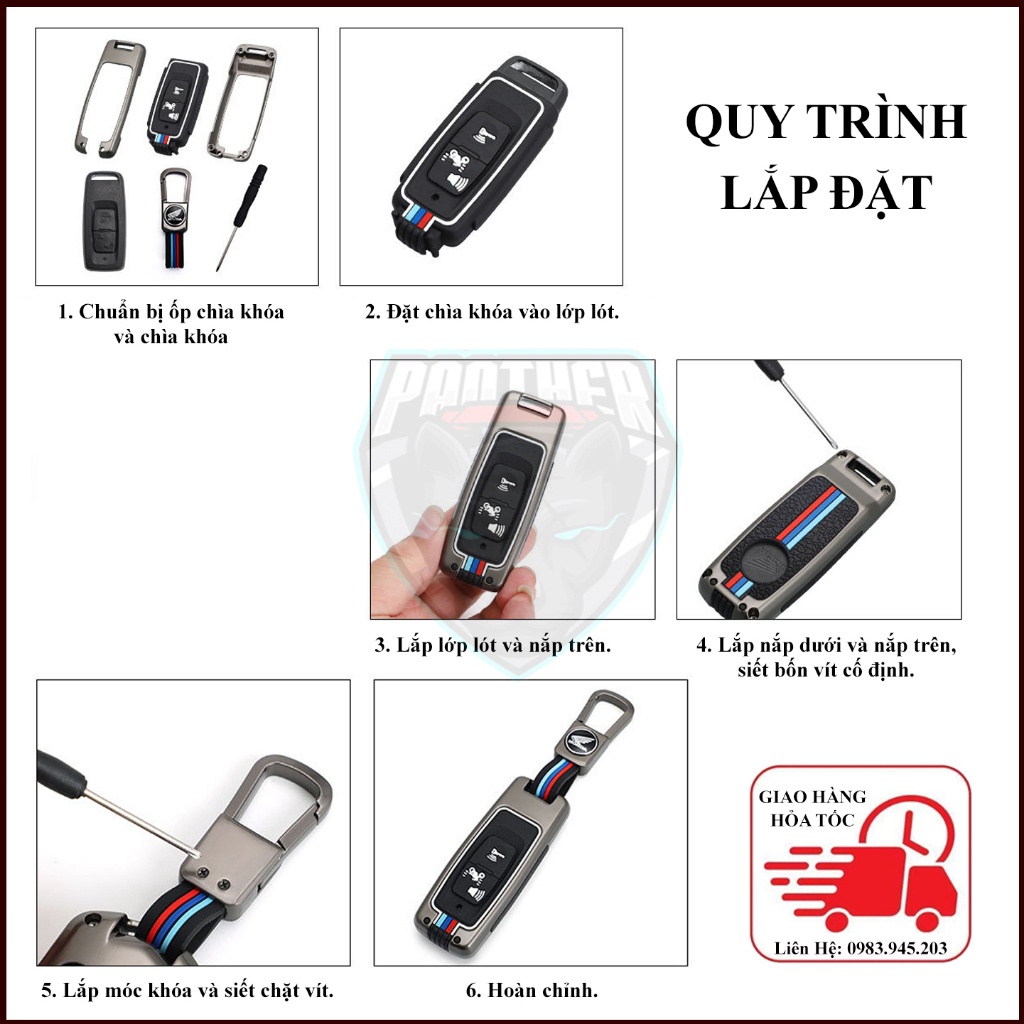 QUY TRÌNH LẮP ĐẶT

1. Chuẩn bị ốp chìa khóa và chìa khóa

2. Đặt chìa khóa vào lớp lót.

PANTHER

3. Lắp lớp lót và nắp trên.

4. Lắp nắp dưới và nắp trên, siết bốn vít cố định.

5. Lắp móc khóa và siết chặt vít.

6. Hoàn chỉnh.

GIAO HÀNG HỎA TỐC

Liên Hệ: 0983.945.203