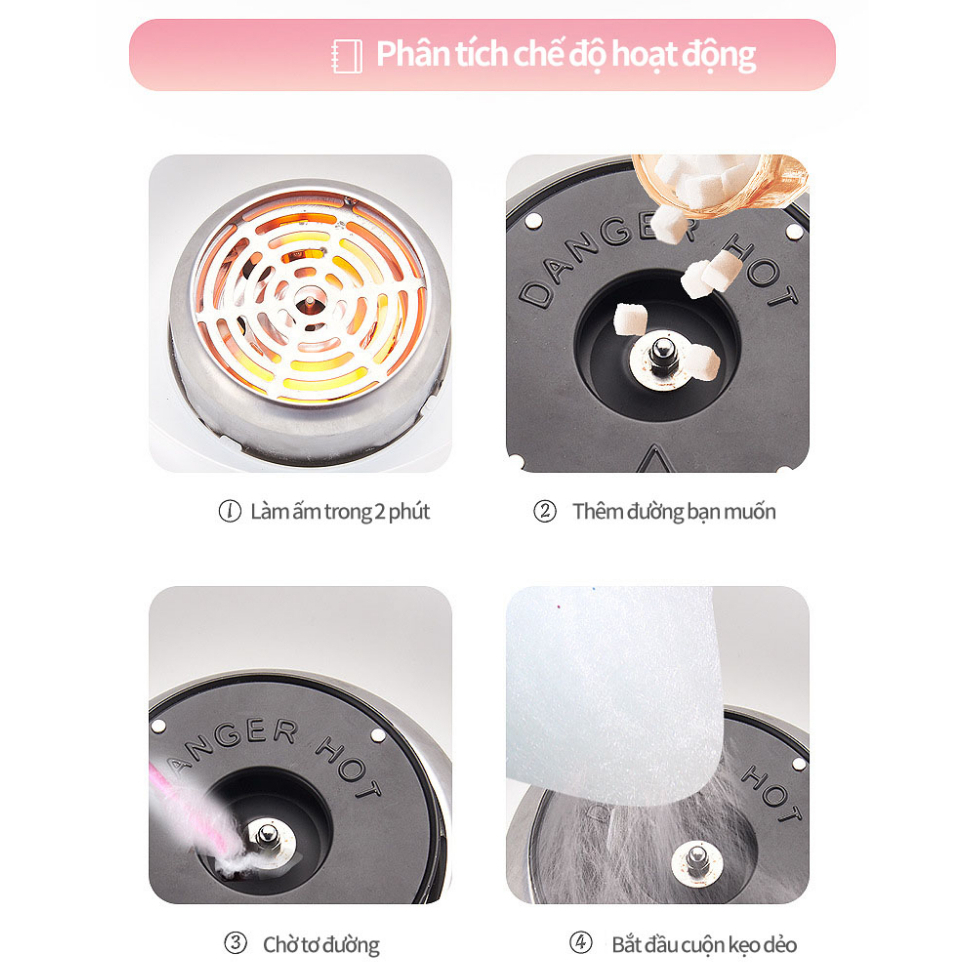 Phân tích chế độ hoạt động

DANGER HOT

① Làm ấm trong 2 phút

② Thêm đường bạn muốn

ANGER HOT

HOT

③ Chờ tơ đường

④ Bắt đầu cuộn kẹo dẻo