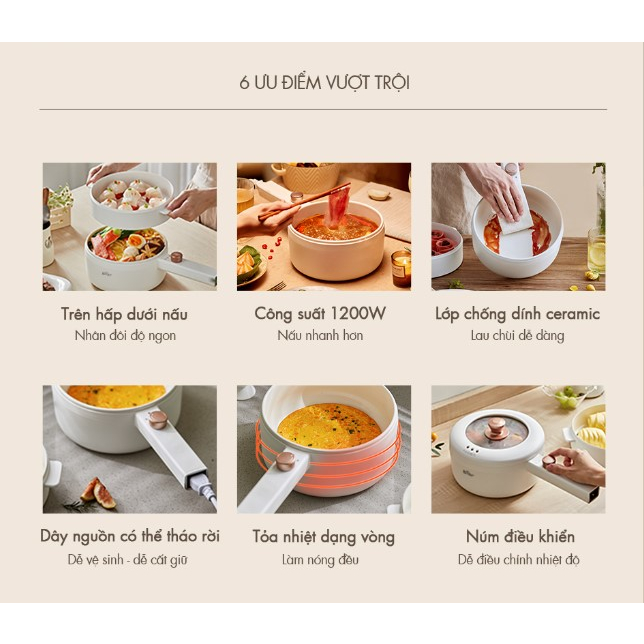 6 ƯU ĐIỂM VƯỢT TRỘI

Trên hấp dưới nấu
Nhân đôi độ ngon

Công suất 1200W
Nấu nhanh hơn

Lớp chống dính ceramic
Lau chùi dễ dàng

Dây nguồn có thể tháo rời
Dễ vệ sinh - dễ cất giữ

Tỏa nhiệt dạng vòng
Làm nóng đều

Núm điều khiển
Dễ điều chỉnh nhiệt độ