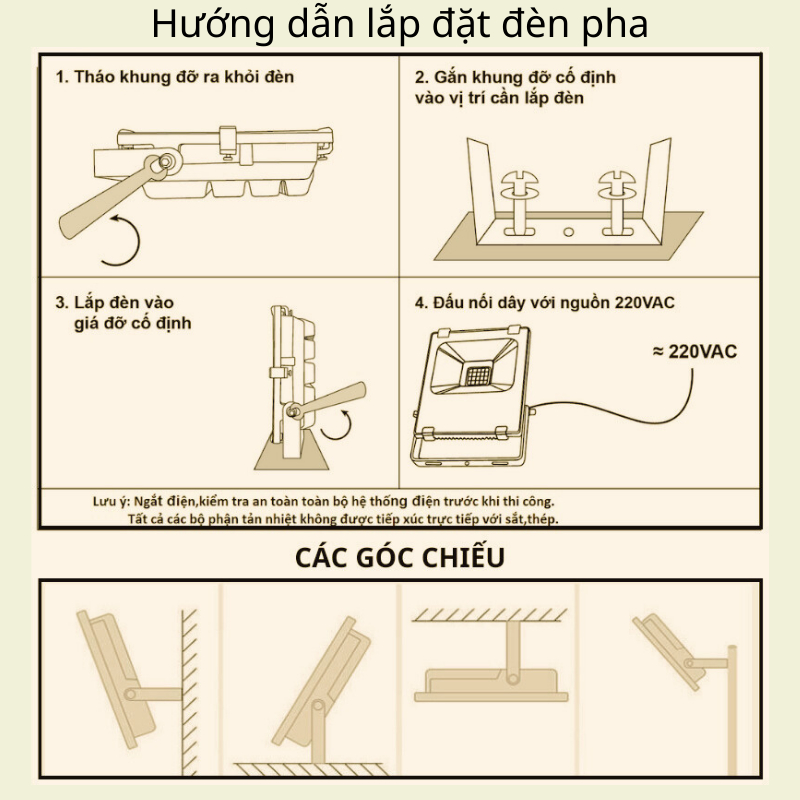 Hướng dẫn lắp đặt đèn pha

1. Tháo khung đỡ ra khỏi đèn

2. Gắn khung đỡ cố định vào vị trí cần lắp đèn

3. Lắp đèn vào giá đỡ cố định

4. Đấu nối dây với nguồn 220VAC

≈ 220VAC

Lưu ý: Ngắt điện,kiểm tra an toàn toàn bộ hệ thống điện trước khi thi công.
Tất cả các bộ phận tản nhiệt không được tiếp xúc trực tiếp với sắt,thép.

CÁC GÓC CHIẾU