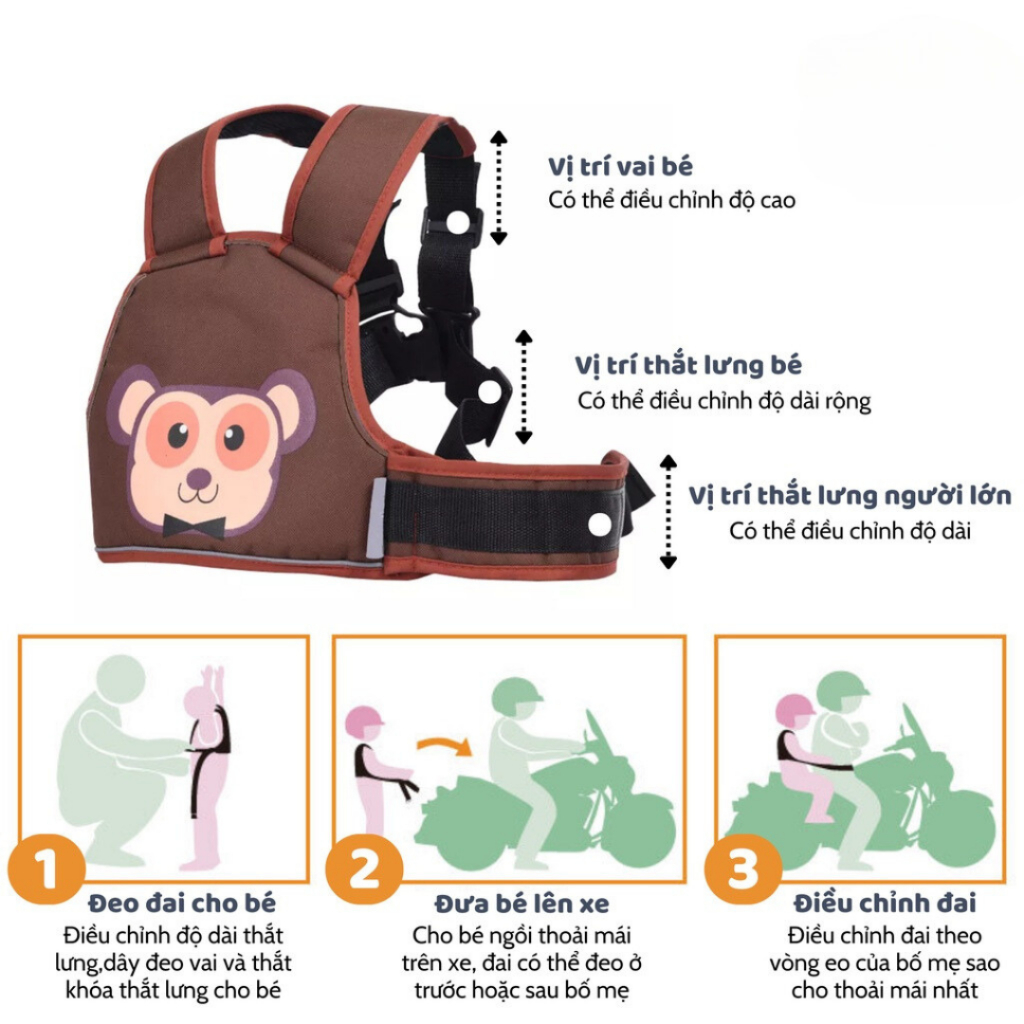 Vị trí vai bé
Có thể điều chỉnh độ cao

Vị trí thắt lưng bé
Có thể điều chỉnh độ dài rộng

Vị trí thắt lưng người lớn
Có thể điều chỉnh độ dài

1
Đeo đai cho bé
Điều chỉnh độ dài thắt lưng,dây đeo vai và thắt khóa thắt lưng cho bé

2
Đưa bé lên xe
Cho bé ngồi thoải mái trên xe, đai có thể đeo ở trước hoặc sau bố mẹ

3
Điều chỉnh đai
Điều chỉnh đai theo vòng eo của bố mẹ sao cho thoải mái nhất