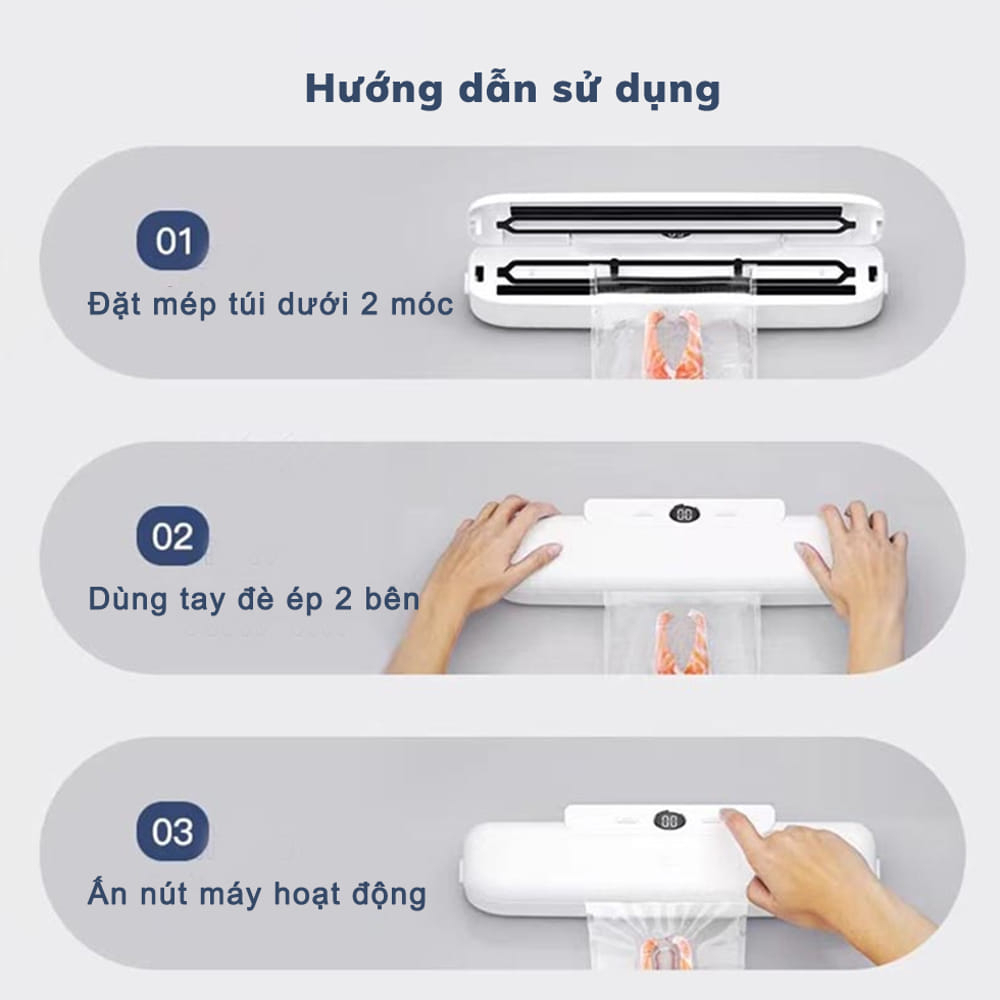 Hướng dẫn sử dụng

01
Đặt mép túi dưới 2 móc

02
Dùng tay đè ép 2 bên

03
Ấn nút máy hoạt động