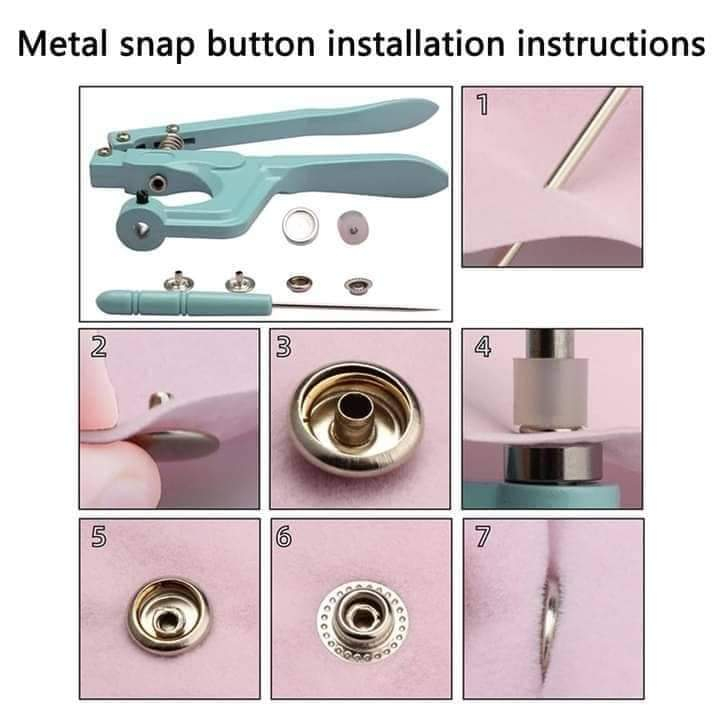 Metal snap button installation instructions

1

2

3

4

5

6

7