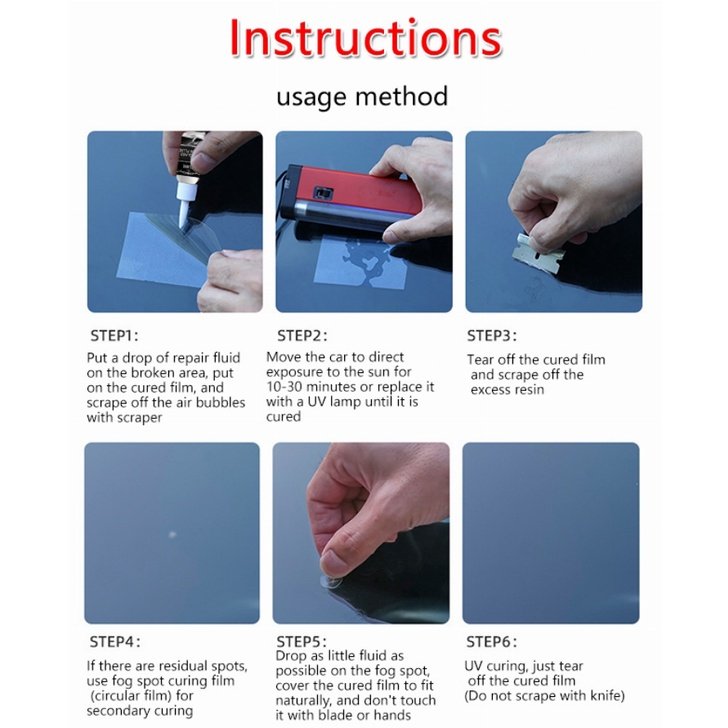 Instructions

usage method

STEP1:
Put a drop of repair fluid on the broken area, put on the cured film, and scrape off the air bubbles with scraper

STEP2:
Move the car to direct exposure to the sun for 10-30 minutes or replace it with a UV lamp until it is cured

STEP3:
Tear off the cured film and scrape off the excess resin

STEP4:
If there are residual spots, use fog spot curing film (circular film) for secondary curing

STEP5:
Drop as little fluid as possible on the fog spot, cover the cured film to fit naturally, and don't touch it with blade or hands

STEP6:
UV curing, just tear off the cured film (Do not scrape with knife)