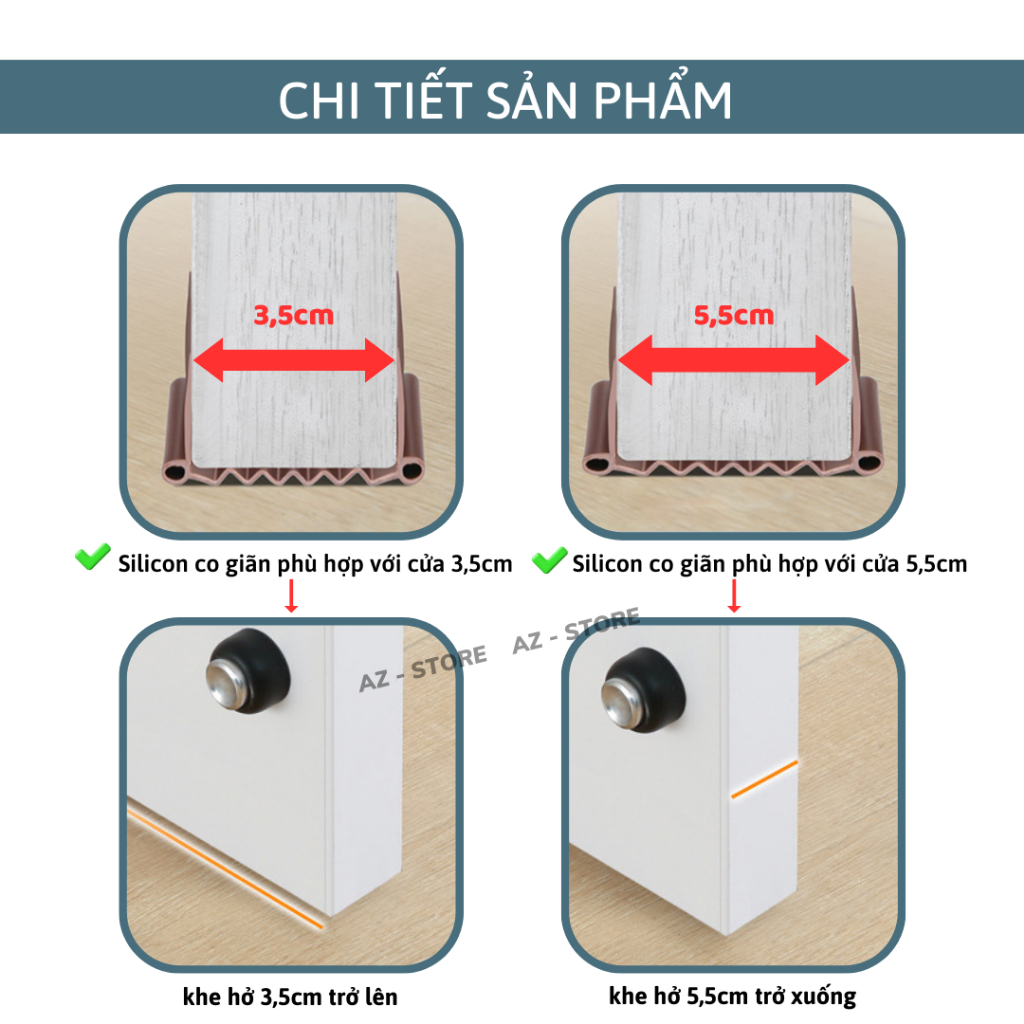 CHI TIẾT SẢN PHẨM

3,5cm

5,5cm

Silicon co giãn phù hợp với cửa 3,5cm

Silicon co giãn phù hợp với cửa 5,5cm

AZ - STORE AZ - STORE

khe hở 3,5cm trở lên

khe hở 5,5cm trở xuống