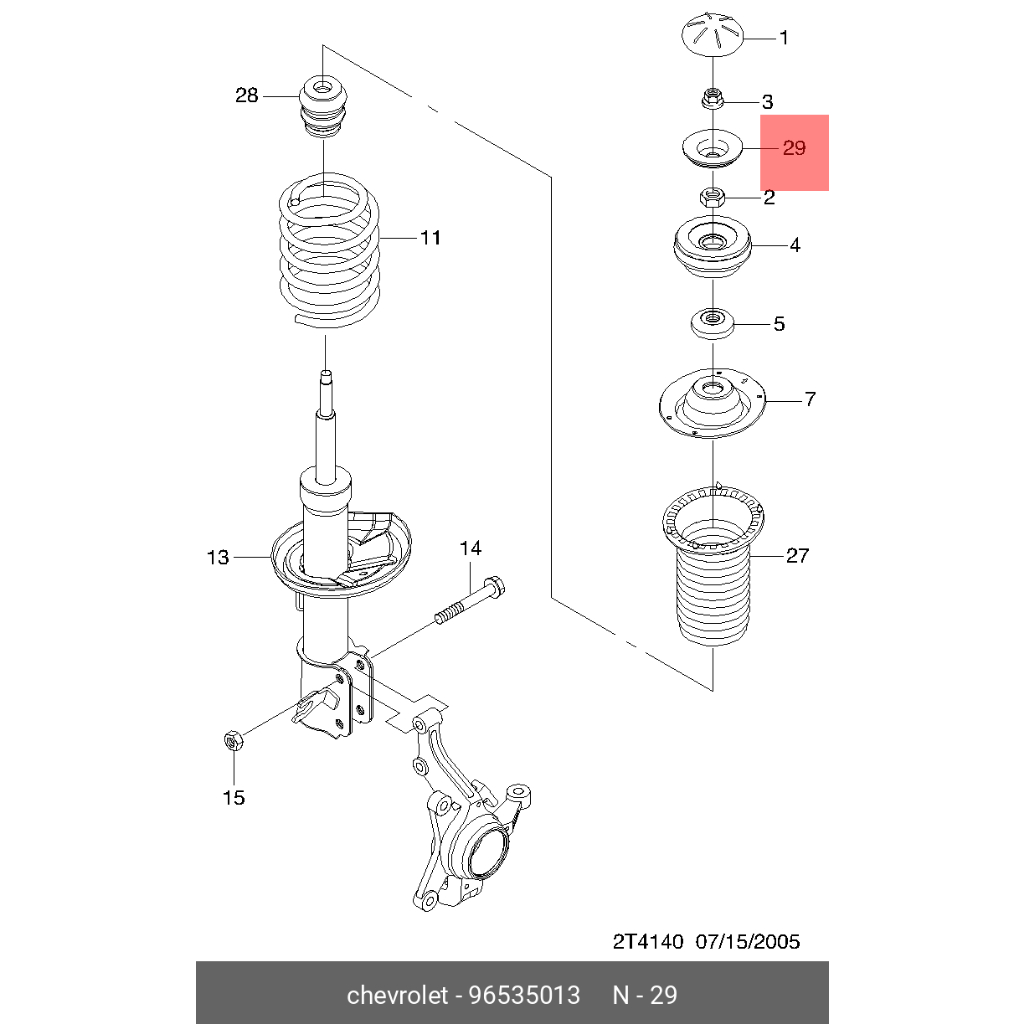 28
11
13
14
15
1
3
29
2
4
5
7
27

2T4140 07/15/2005

chevrolet - 96535013 N - 29