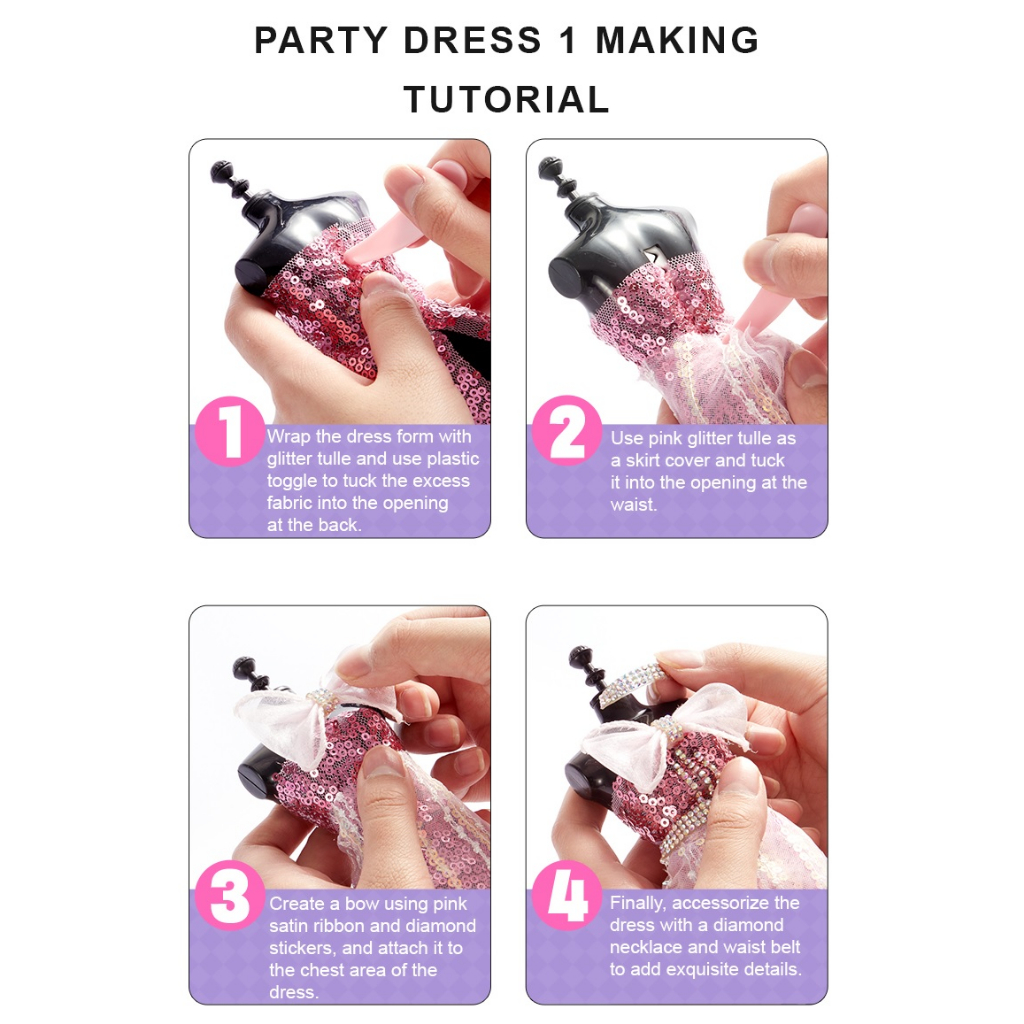 PARTY DRESS 1 MAKING TUTORIAL

1 Wrap the dress form with glitter tulle and use plastic toggle to tuck the excess fabric into the opening at the back.

2 Use pink glitter tulle as a skirt cover and tuck it into the opening at the waist.

3 Create a bow using pink satin ribbon and diamond stickers, and attach it to the chest area of the dress.

4 Finally, accessorize the dress with a diamond necklace and waist belt to add exquisite details.