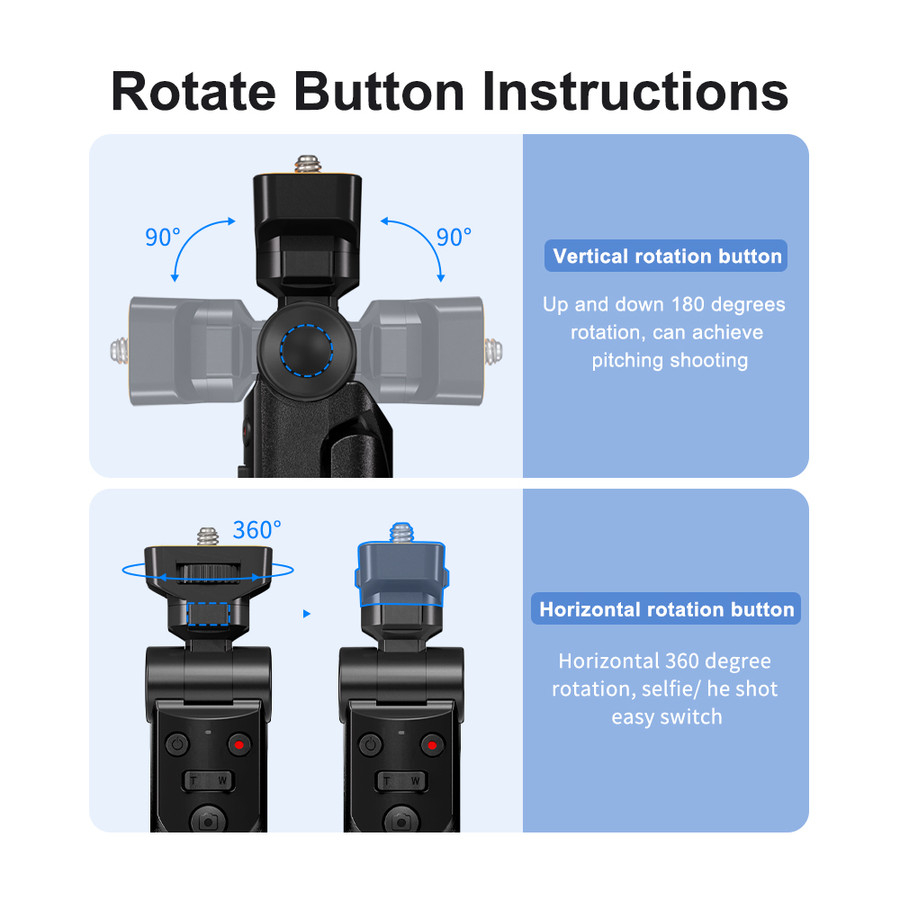 Rotate Button Instructions

90°

90°

Vertical rotation button

Up and down 180 degrees rotation, can achieve pitching shooting

360°

T W

T W

Horizontal rotation button

Horizontal 360 degree rotation, selfie/ he shot easy switch