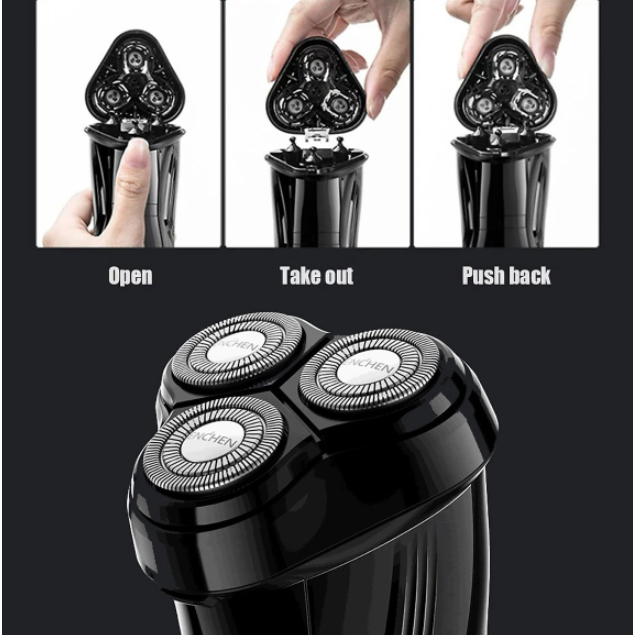 Open

Take out

Push back

ENCHEN

ENCHEN

ENCHEN