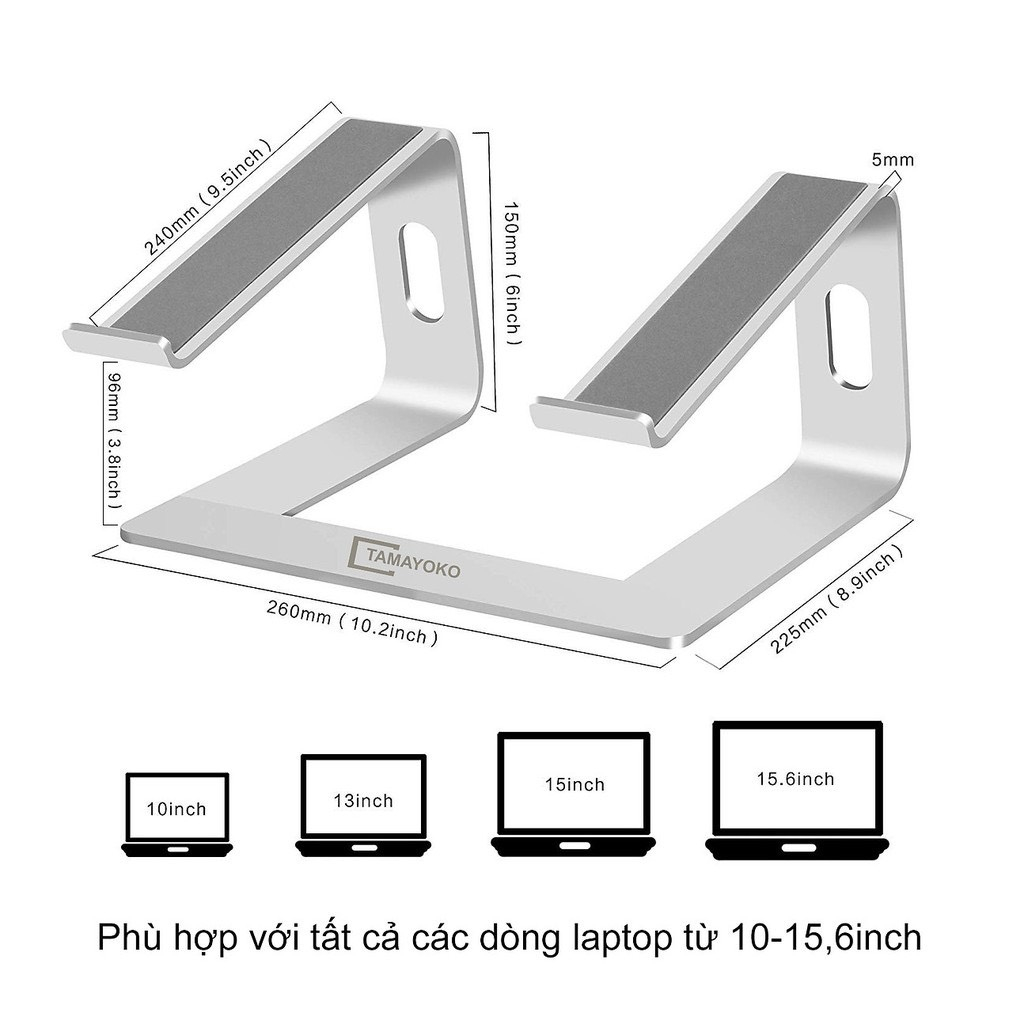 240mm ( 9.5inch )

150mm ( 6inch )

5mm

96mm ( 3.8inch )

TAMAYOKO

260mm ( 10.2inch )

225mm ( 8.9inch )

10inch

13inch

15inch

15.6inch

Phù hợp với tất cả các dòng laptop từ 10-15,6inch