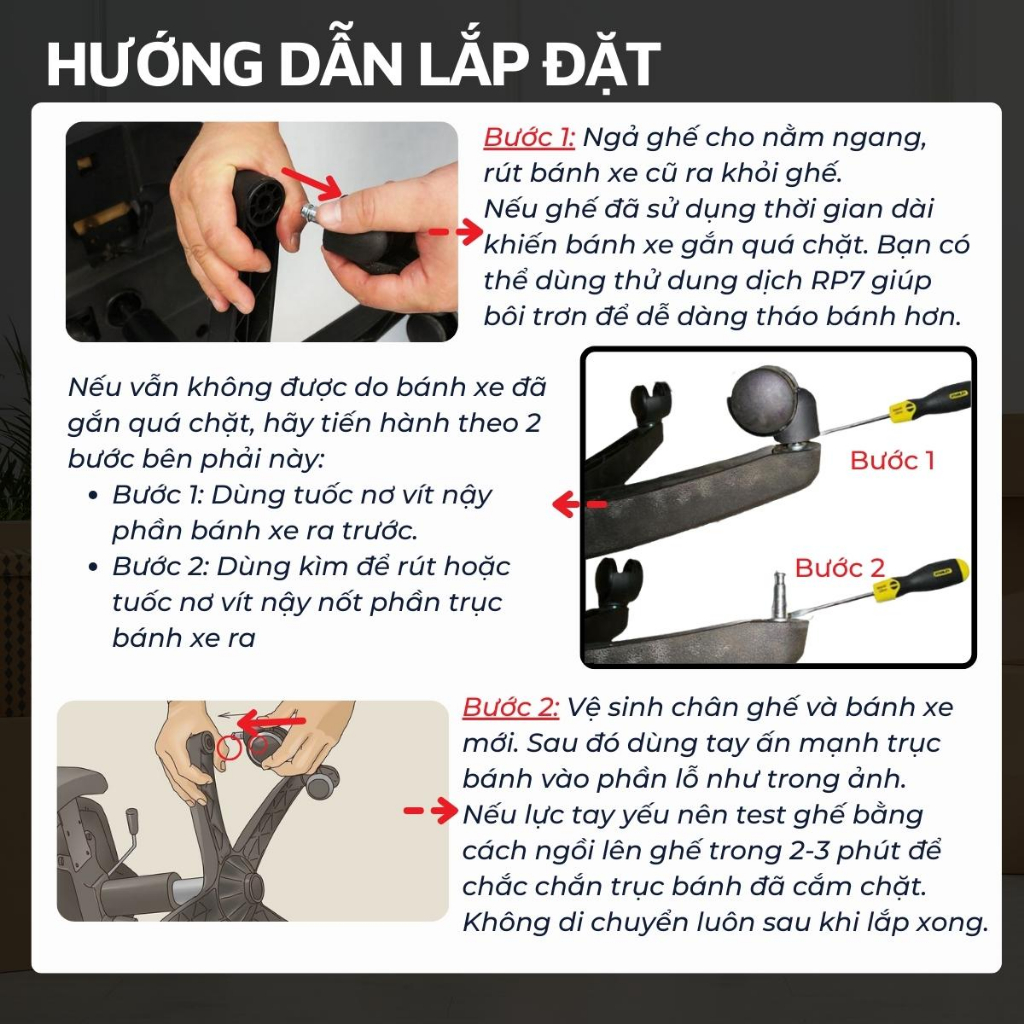 HƯỚNG DẪN LẮP ĐẶT

Bước 1: Ngả ghế cho nằm ngang, rút bánh xe cũ ra khỏi ghế.
Nếu ghế đã sử dụng thời gian dài khiến bánh xe gắn quá chặt. Bạn có thể dùng thử dung dịch RP7 giúp bôi trơn để dễ dàng tháo bánh hơn.

Nếu vẫn không được do bánh xe đã gắn quá chặt, hãy tiến hành theo 2 bước bên phải này:
• Bước 1: Dùng tuốc nơ vít nậy phần bánh xe ra trước.
• Bước 2: Dùng kìm để rút hoặc tuốc nơ vít nậy nốt phần trục bánh xe ra

Bước 1

Bước 2

Bước 2: Vệ sinh chân ghế và bánh xe mới. Sau đó dùng tay ấn mạnh trục bánh vào phần lỗ như trong ảnh.
Nếu lực tay yếu nên test ghế bằng cách ngồi lên ghế trong 2-3 phút để chắc chắn trục bánh đã cắm chặt. Không di chuyển luôn sau khi lắp xong.