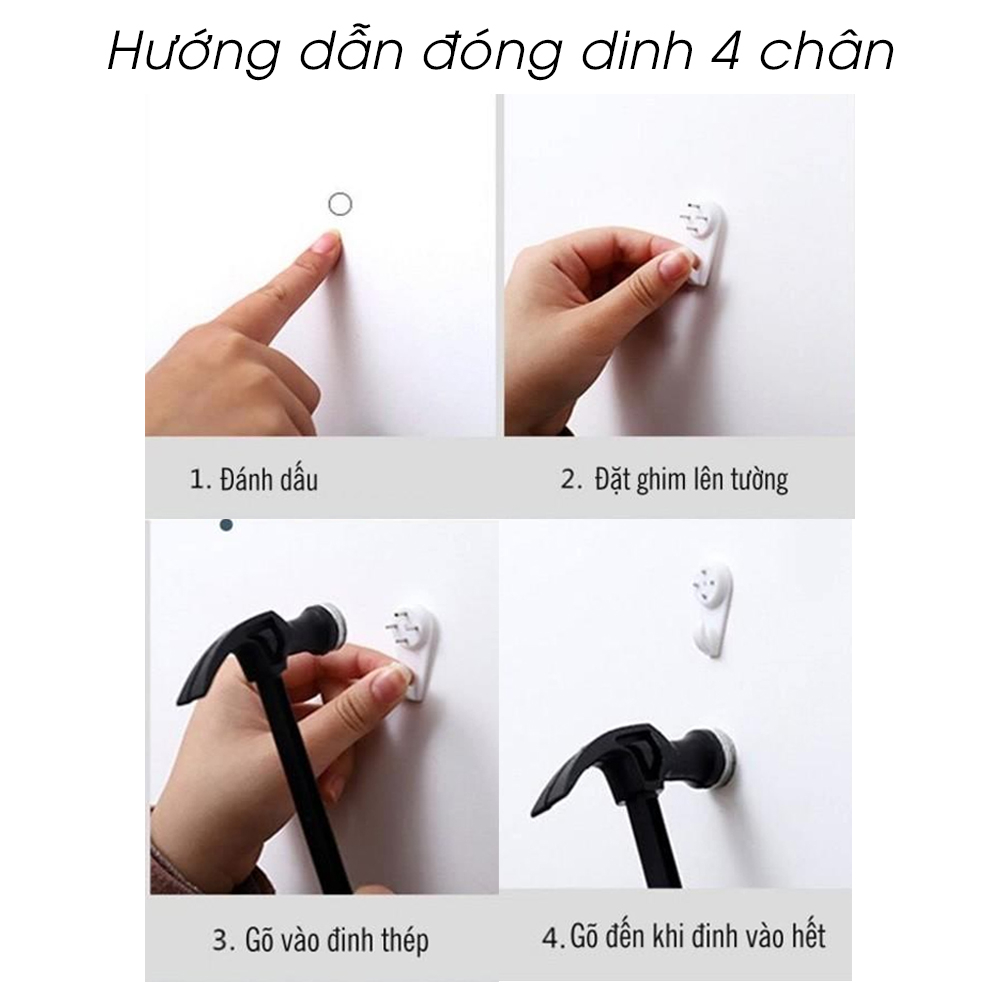 Hướng dẫn đóng dinh 4 chân

1. Đánh dấu

2. Đặt ghim lên tường

3. Gõ vào đinh thép

4. Gõ đến khi đinh vào hết