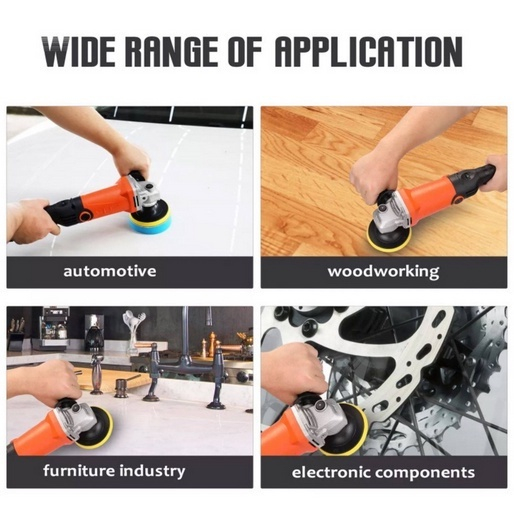 WIDE RANGE OF APPLICATION

automotive

woodworking

furniture industry

electronic components