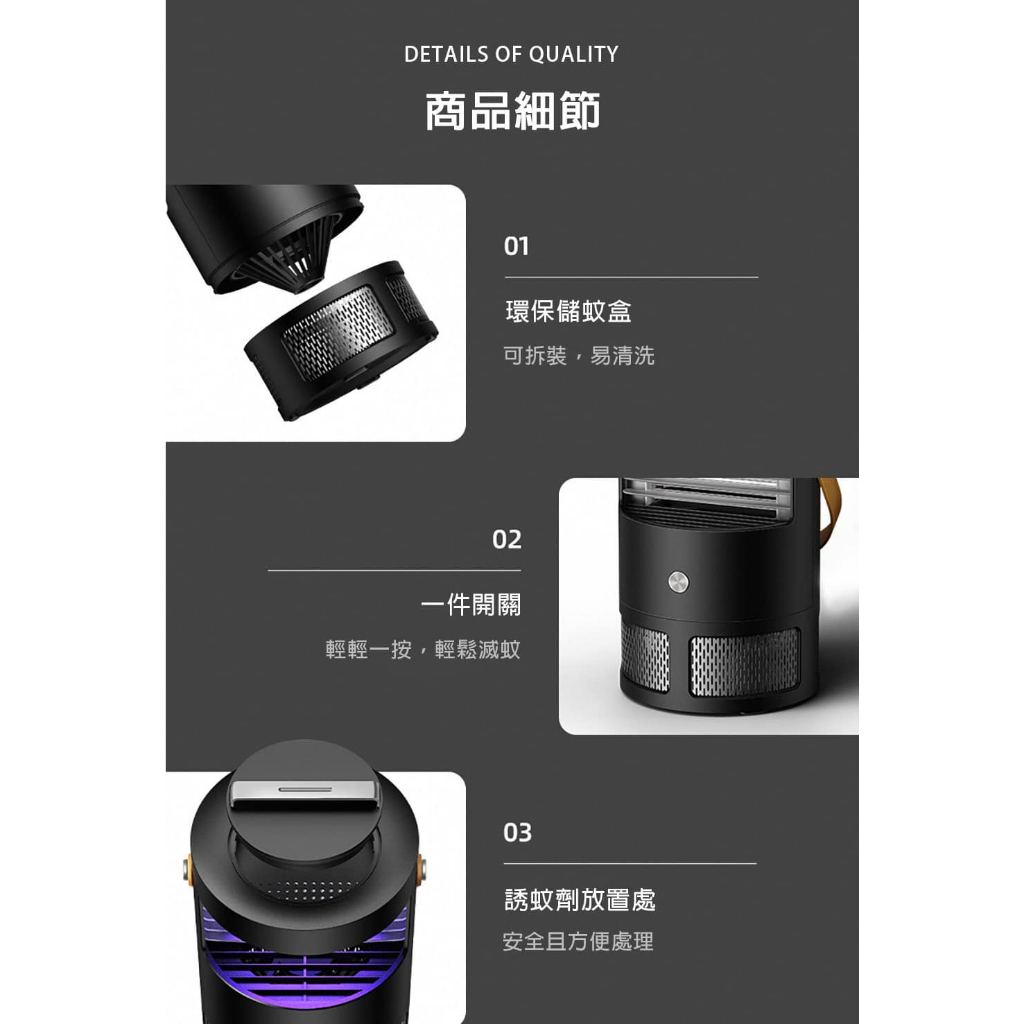 DETAILS OF QUALITY

商品細節

01

環保儲蚊盒

可拆裝，易清洗

02

一件開關

輕輕一按，輕鬆滅蚊

03

誘蚊劑放置處

安全且方便處理