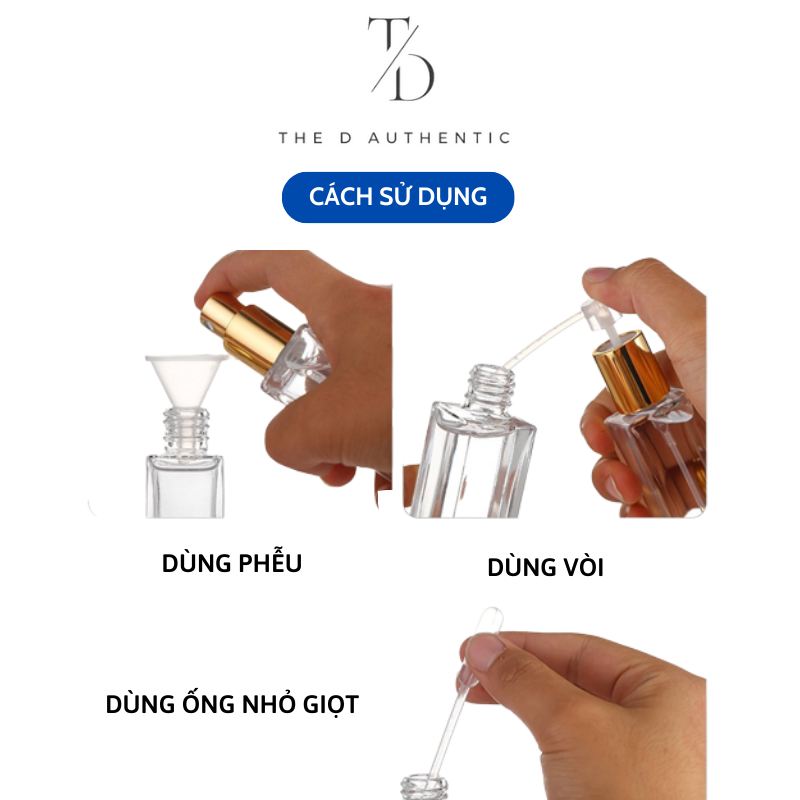 T/D

THE D AUTHENTIC

CÁCH SỬ DỤNG

DÙNG PHỄU

DÙNG VÒI

DÙNG ỐNG NHỎ GIỌT