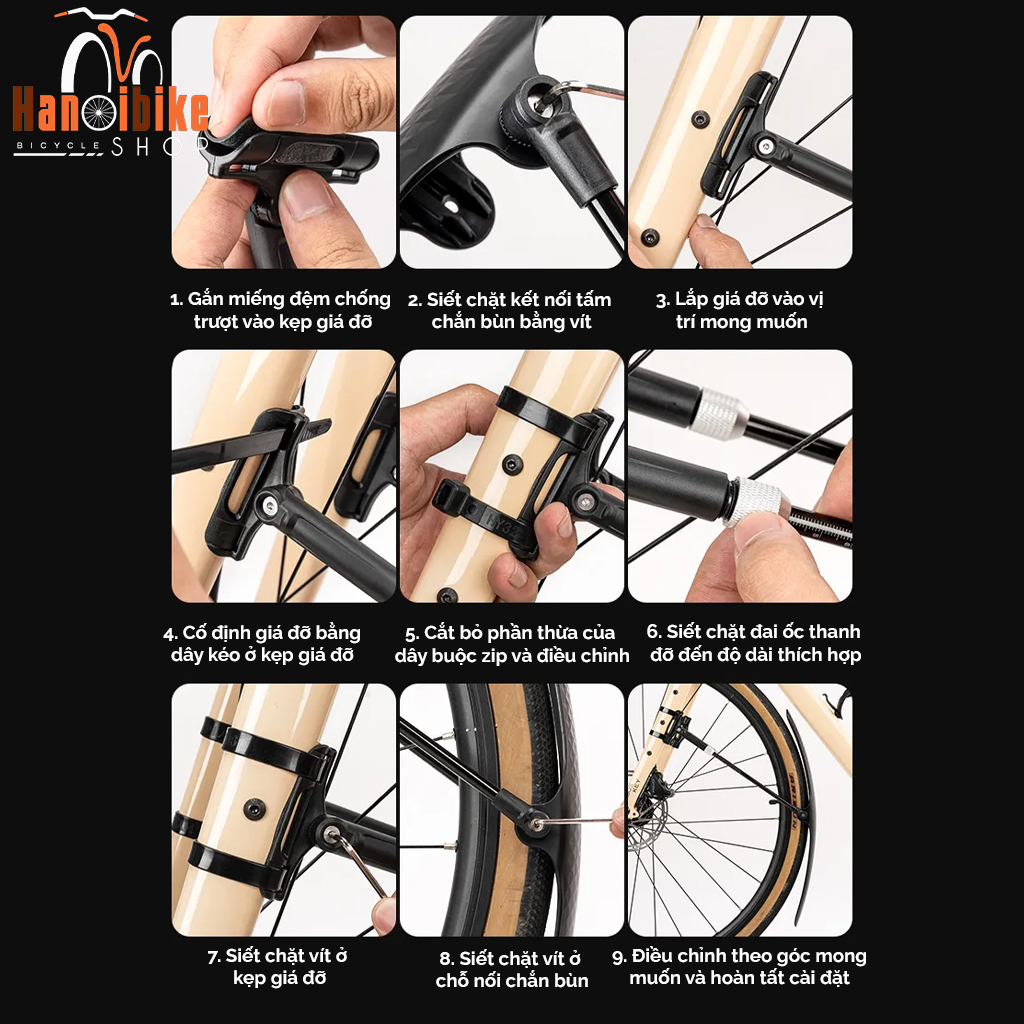 Hanoibike
BICYCLE SHOP

1. Gắn miếng đệm chống trượt vào kẹp giá đỡ

2. Siết chặt kết nối tấm chắn bùn bằng vít

3. Lắp giá đỡ vào vị trí mong muốn

4. Cố định giá đỡ bằng dây kéo ở kẹp giá đỡ

5. Cắt bỏ phần thừa của dây buộc zip và điều chỉnh

6. Siết chặt đai ốc thanh đỡ đến độ dài thích hợp

7. Siết chặt vít ở kẹp giá đỡ

8. Siết chặt vít ở chỗ nối chắn bùn

9. Điều chỉnh theo góc mong muốn và hoàn tất cài đặt