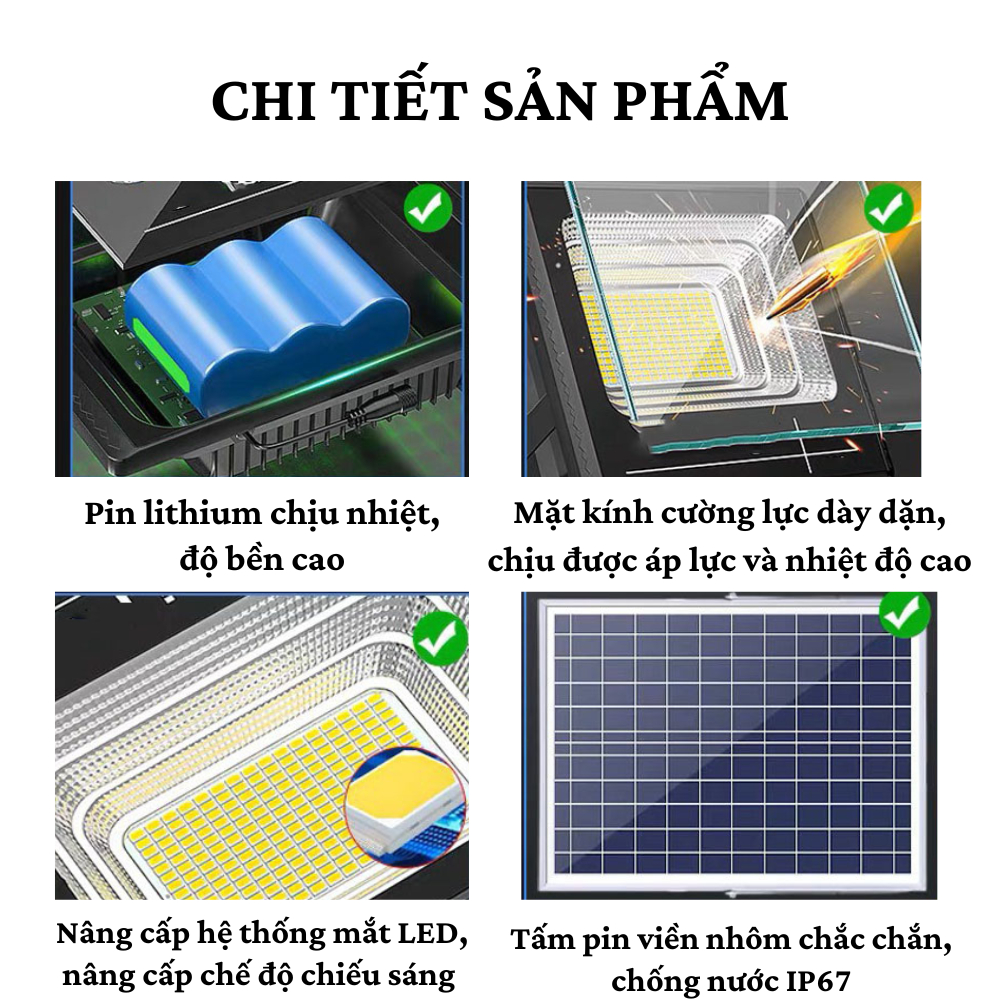 CHI TIẾT SẢN PHẨM

Pin lithium chịu nhiệt, độ bền cao

Mặt kính cường lực dày dặn, chịu được áp lực và nhiệt độ cao

Nâng cấp hệ thống mắt LED, nâng cấp chế độ chiếu sáng

Tấm pin viền nhôm chắc chắn, chống nước IP67