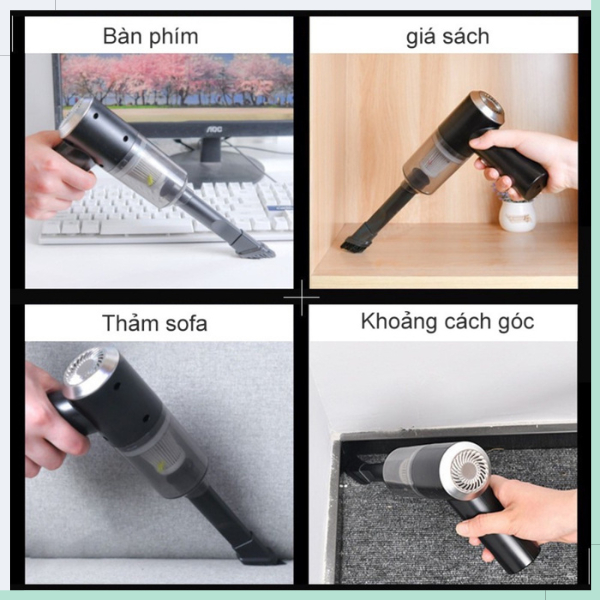 Bàn phím

AOC

giá sách

Thảm sofa

Khoảng cách góc