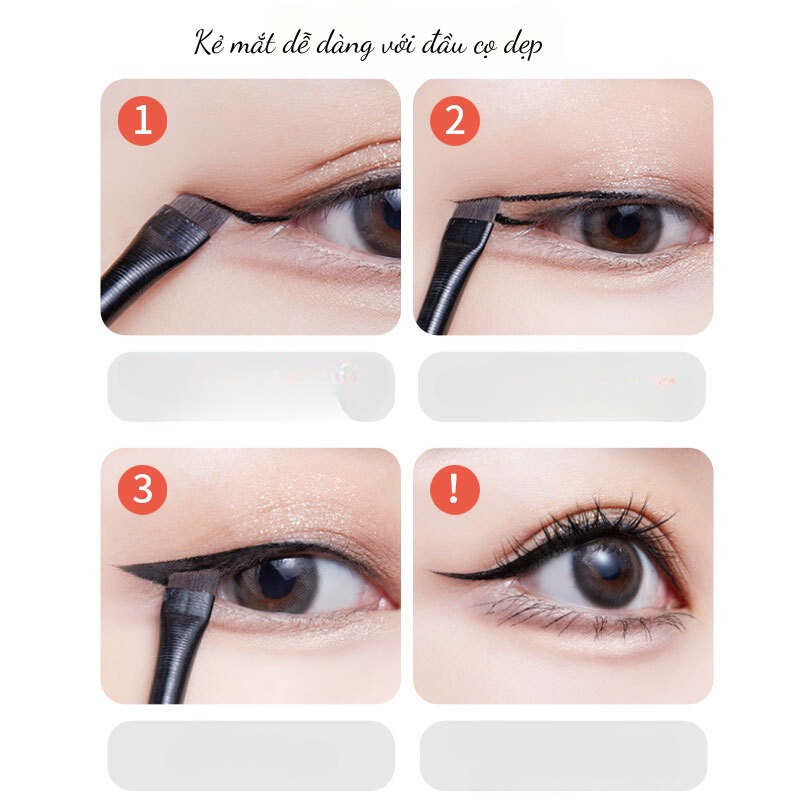 Kẻ mắt dễ dàng với đầu cọ dẹp

1

2

3

!