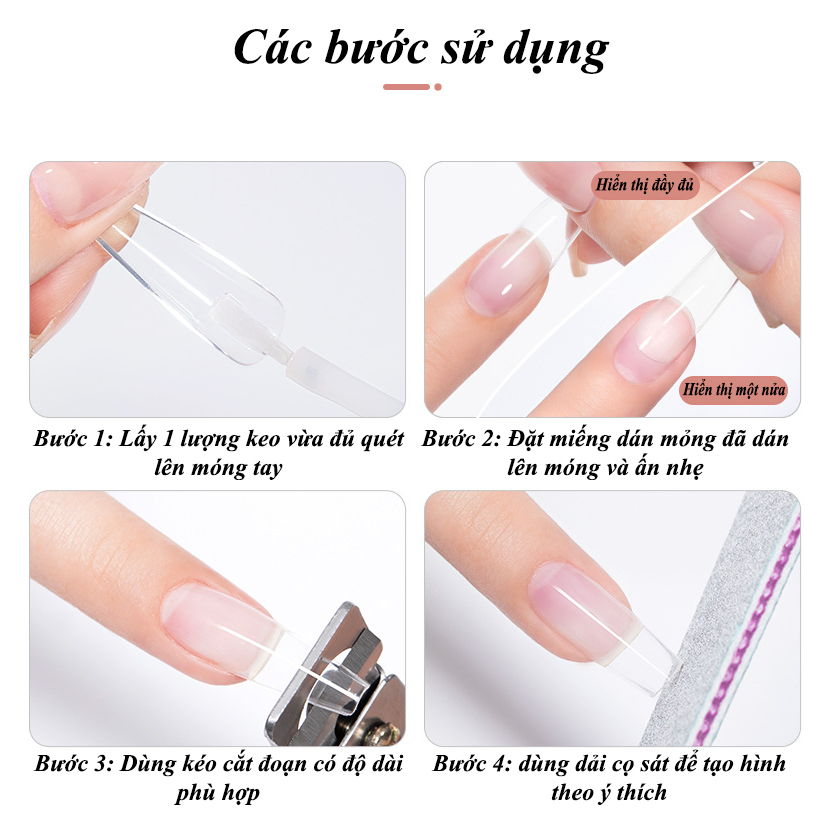 Các bước sử dụng

Hiển thị đầy đủ

Hiển thị một nửa

Bước 1: Lấy 1 lượng keo vừa đủ quét lên móng tay

Bước 2: Đặt miếng dán mỏng đã dán lên móng và ấn nhẹ

Bước 3: Dùng kéo cắt đoạn có độ dài phù hợp

Bước 4: dùng dải cọ sát để tạo hình theo ý thích