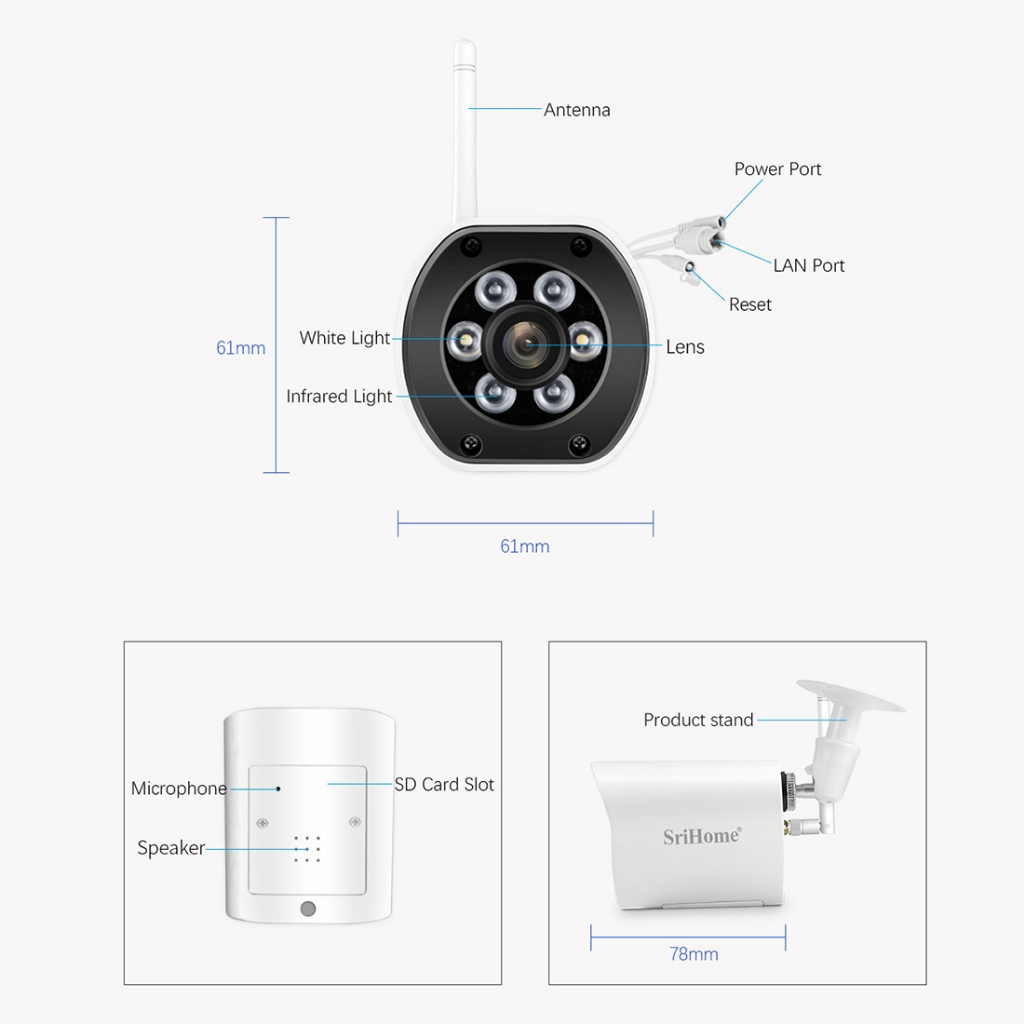 Antenna

Power Port

LAN Port

Reset

61mm

White Light

Lens

Infrared Light

61mm

Microphone

SD Card Slot

Speaker

Product stand

SriHome®

78mm