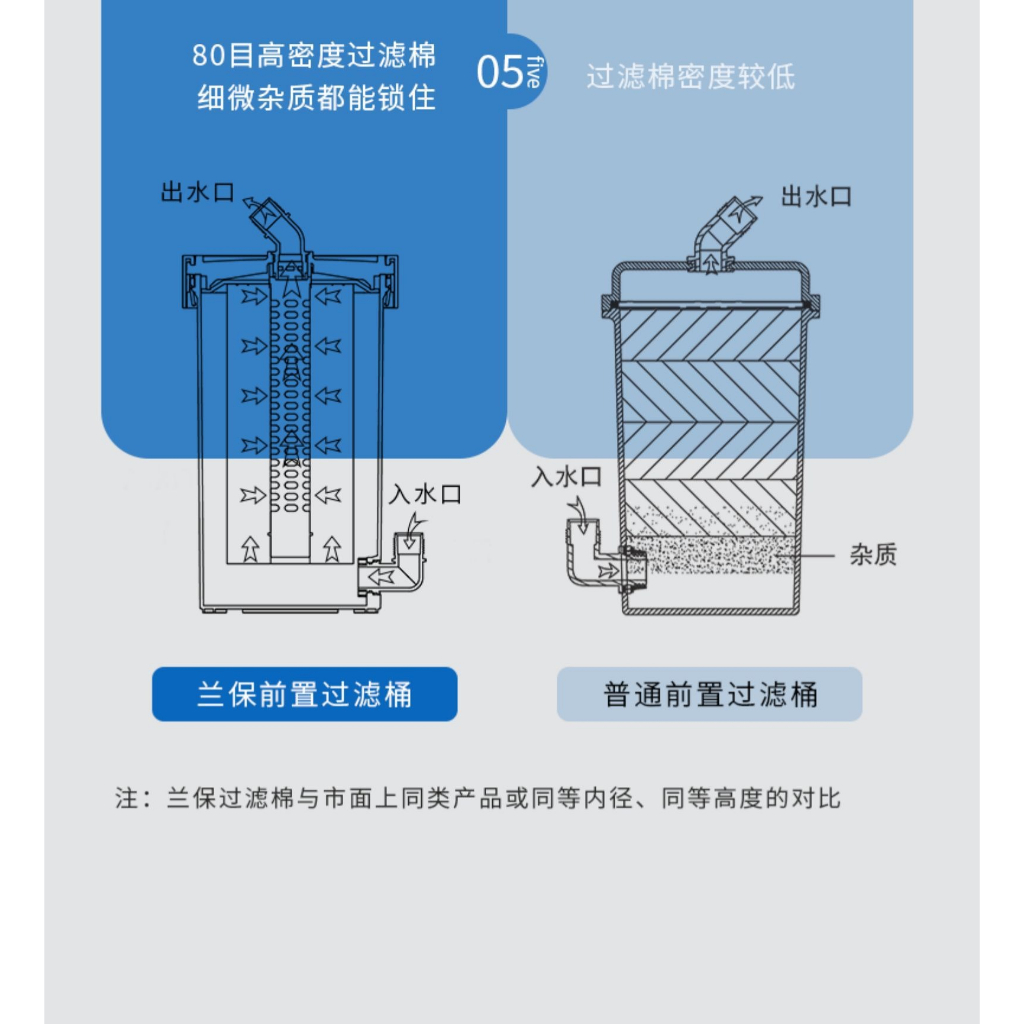 80目高密度过滤棉
细微杂质都能锁住

05 five

过滤棉密度较低

出水口

入水口

出水口

入水口

杂质

兰保前置过滤桶

普通前置过滤桶

注：兰保过滤棉与市面上同类产品或同等内径、同等高度的对比