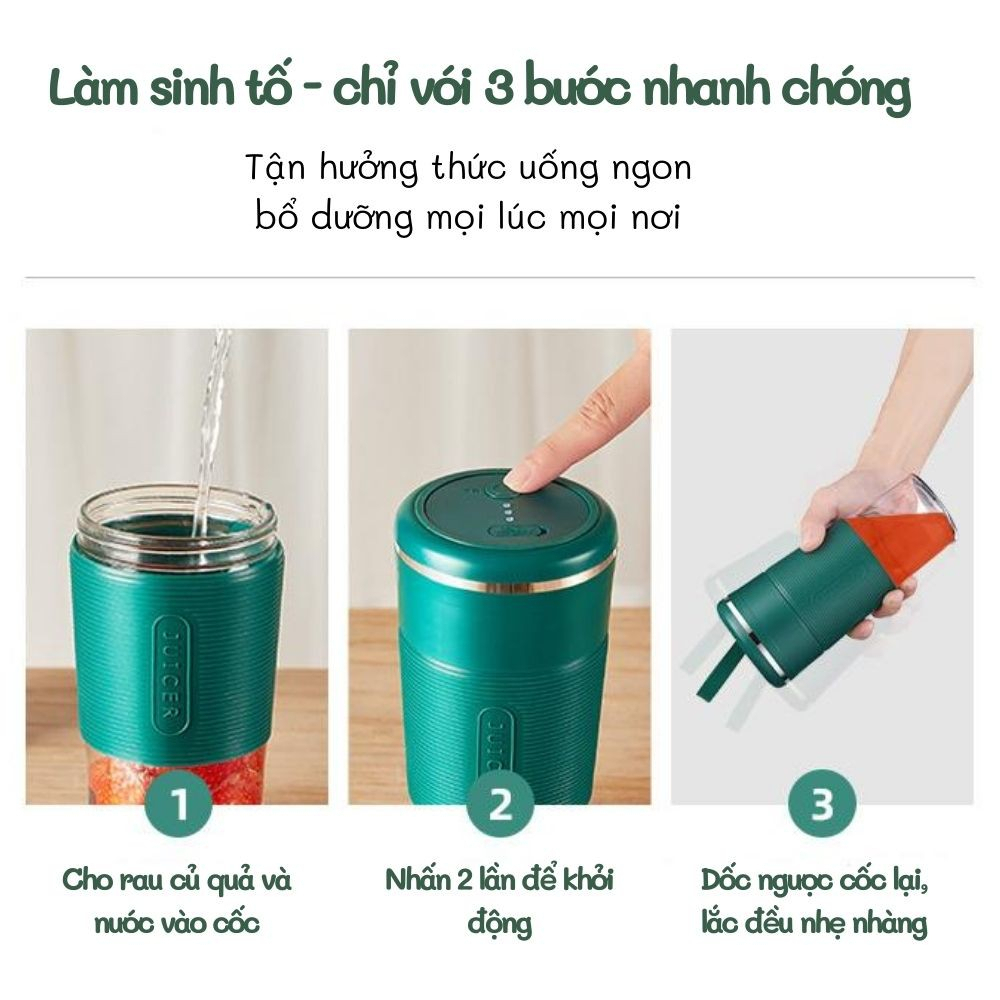 Làm sinh tố - chỉ với 3 bước nhanh chóng

Tận hưởng thức uống ngon bổ dưỡng mọi lúc mọi nơi

JUICER

JUICER

1

Cho rau củ quả và nước vào cốc

2

Nhấn 2 lần để khởi động

3

Dốc ngược cốc lại, lắc đều nhẹ nhàng