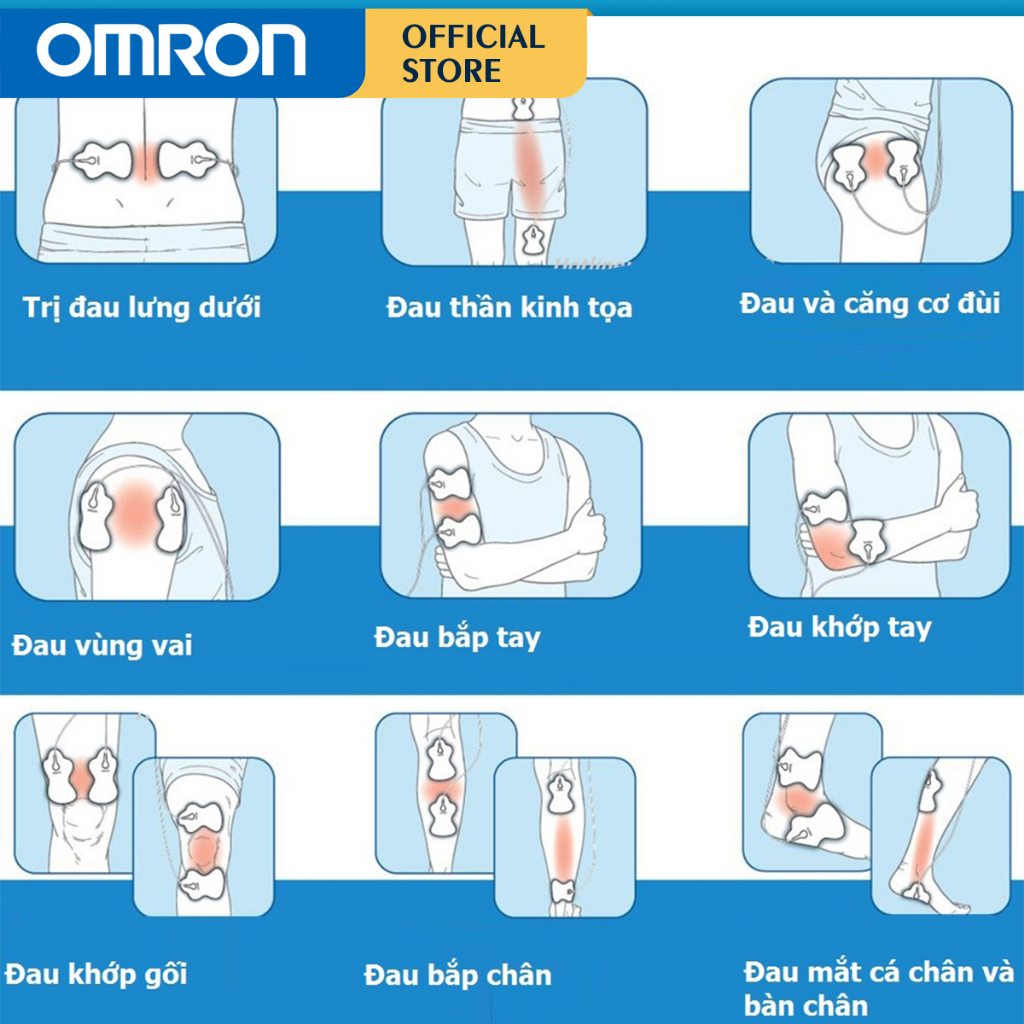 OMRON
OFFICIAL STORE

Trị đau lưng dưới

Đau thần kinh tọa

Đau và căng cơ đùi

Đau vùng vai

Đau bắp tay

Đau khớp tay

Đau khớp gối

Đau bắp chân

Đau mắt cá chân và bàn chân