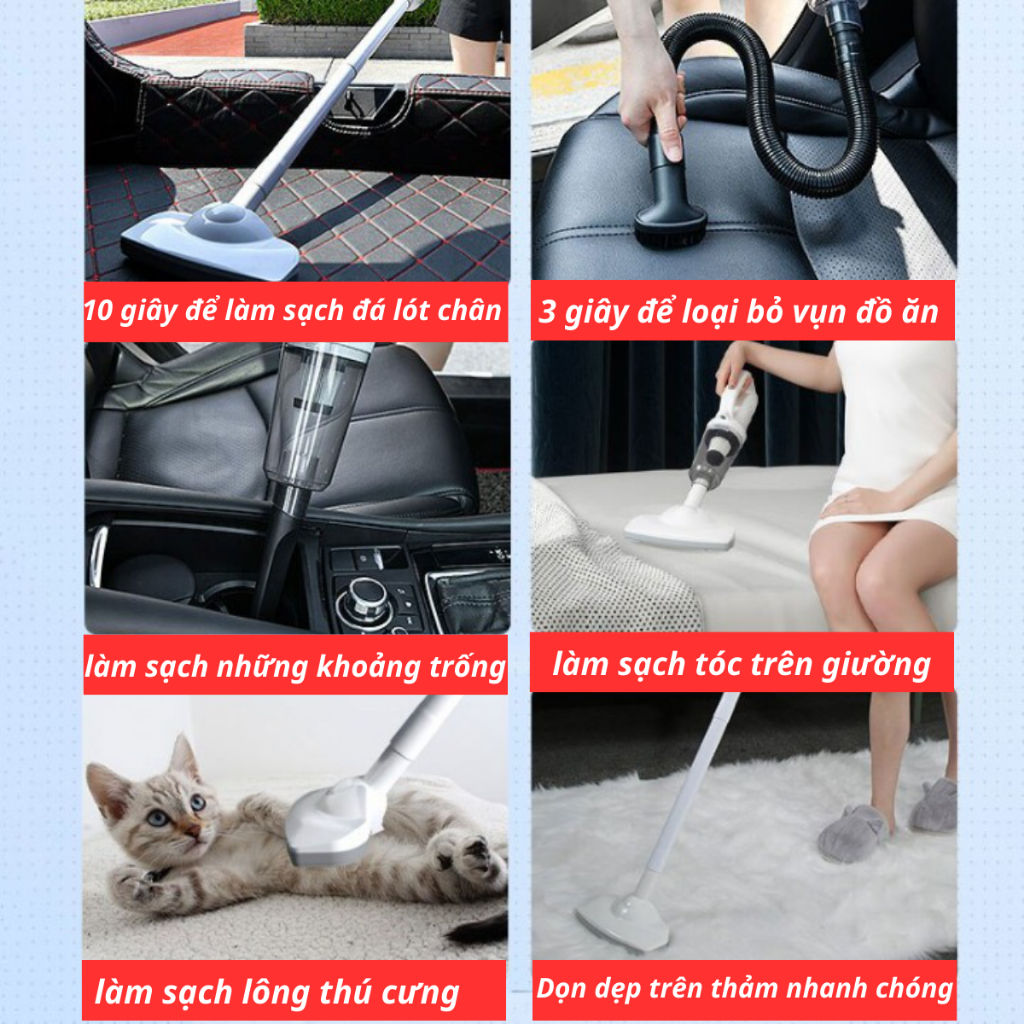 10 giây để làm sạch đá lót chân

3 giây để loại bỏ vụn đồ ăn

làm sạch những khoảng trống

làm sạch tóc trên giường

làm sạch lông thú cưng

Dọn dẹp trên thảm nhanh chóng