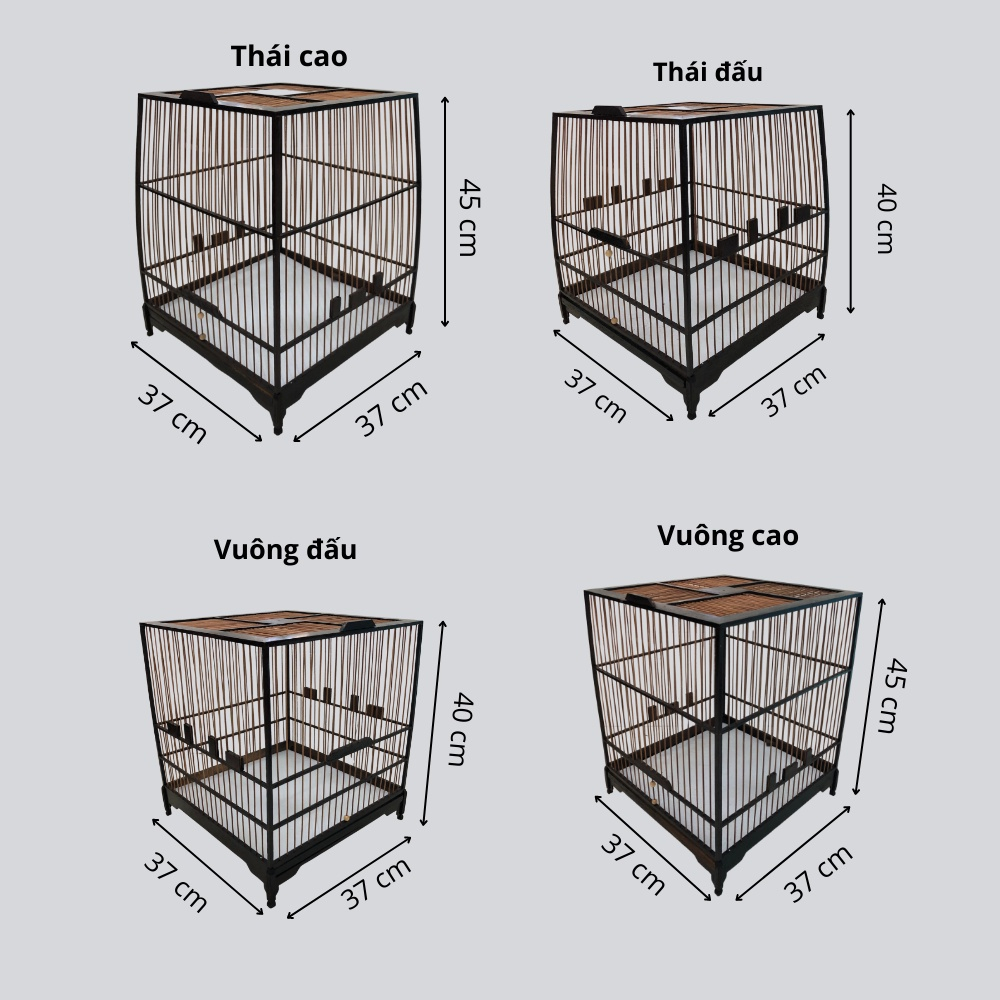 Thái cao

45 cm

37 cm

37 cm

Thái đấu

40 cm

37 cm

37 cm

Vuông đấu

40 cm

37 cm

37 cm

Vuông cao

45 cm

37 cm

37 cm