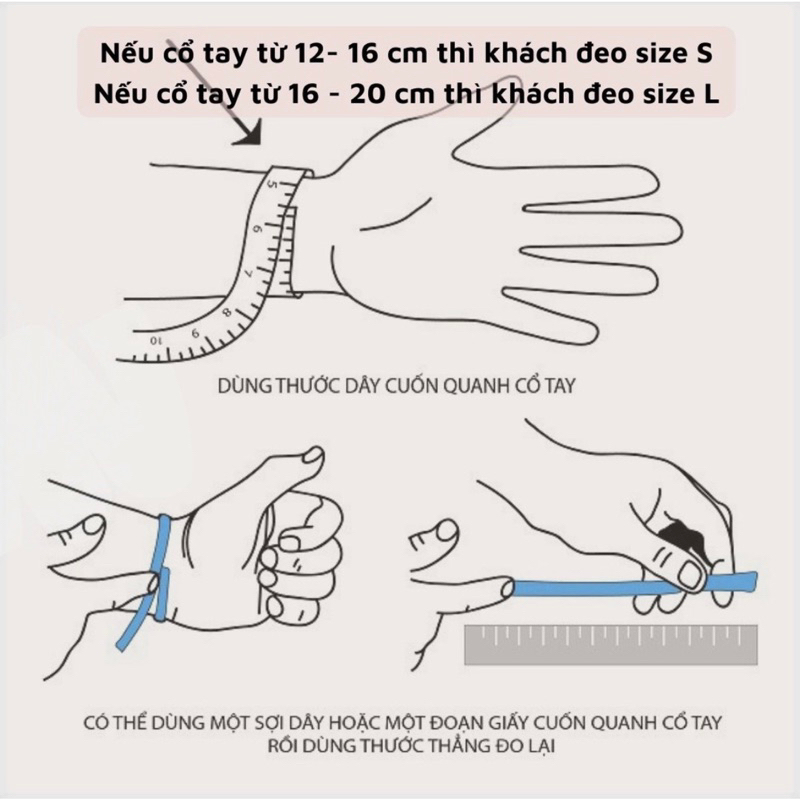 Nếu cổ tay từ 12- 16 cm thì khách đeo size S
Nếu cổ tay từ 16 - 20 cm thì khách đeo size L

5
6
7
8
9
10

DÙNG THƯỚC DÂY CUỐN QUANH CỔ TAY

CÓ THỂ DÙNG MỘT SỢI DÂY HOẶC MỘT ĐOẠN GIẤY CUỐN QUANH CỔ TAY RỒI DÙNG THƯỚC THẲNG ĐO LẠI