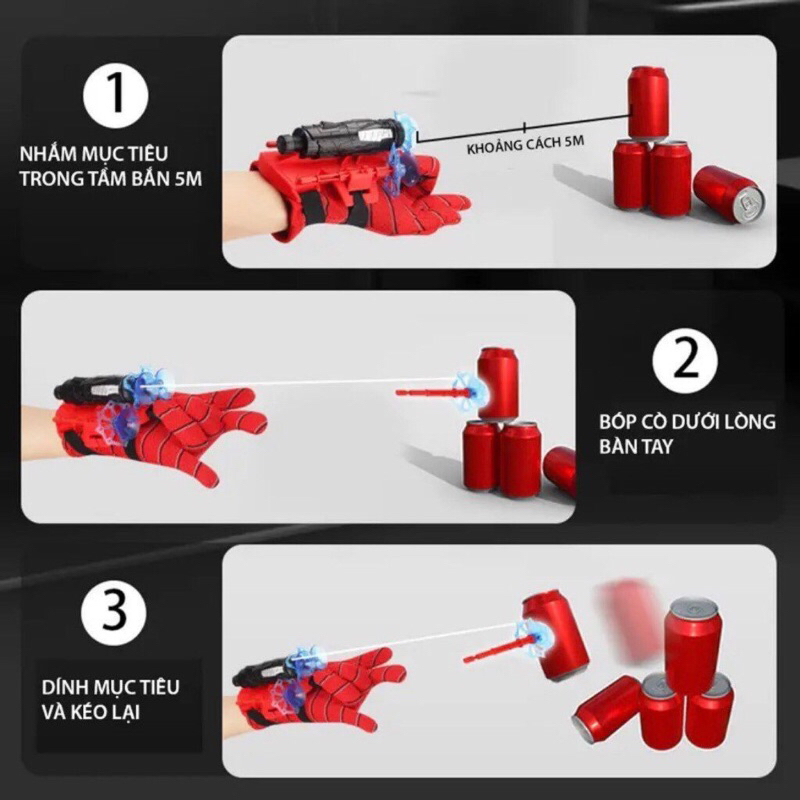 1

NHẮM MỤC TIÊU TRONG TẦM BẮN 5M

KHOẢNG CÁCH 5M

2

BÓP CÒ DƯỚI LÒNG BÀN TAY

3

DÍNH MỤC TIÊU VÀ KÉO LẠI