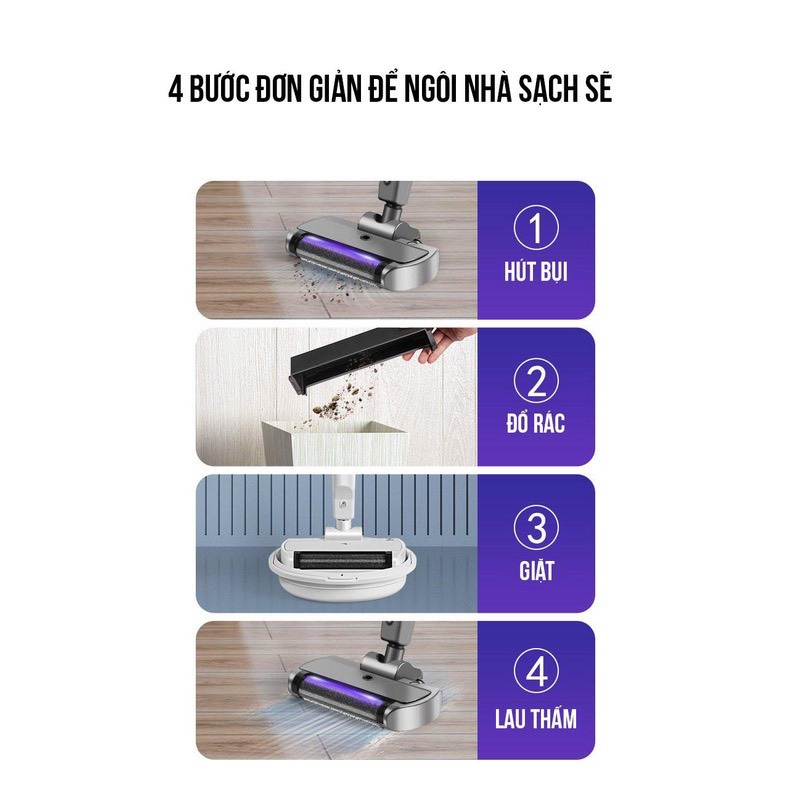 4 BƯỚC ĐƠN GIẢN ĐỂ NGÔI NHÀ SẠCH SẼ

1
HÚT BỤI

2
ĐỔ RÁC

3
GIẶT

4
LAU THẤM