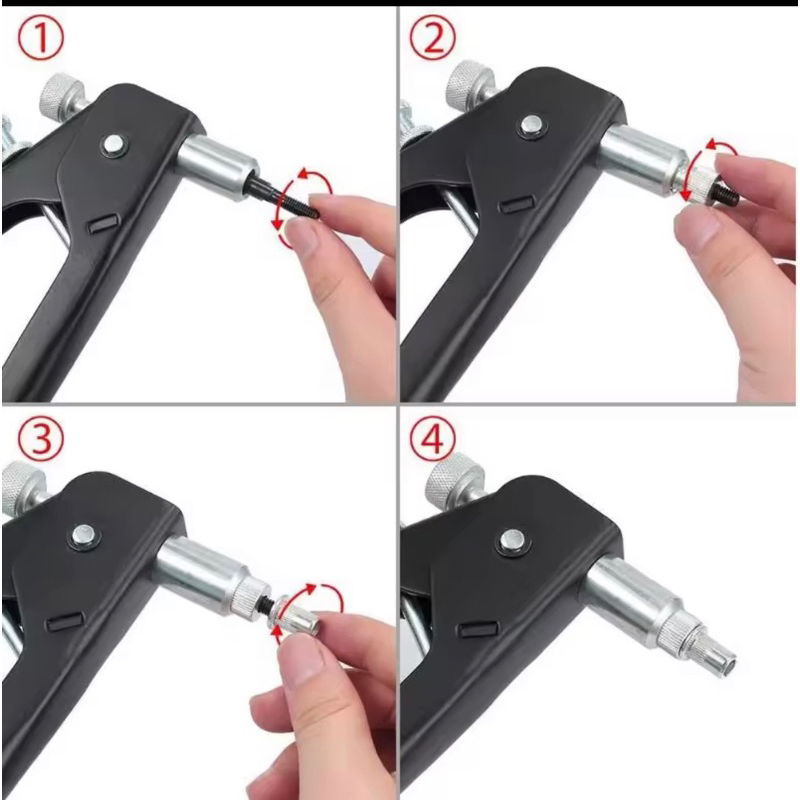 ①

②

③

④