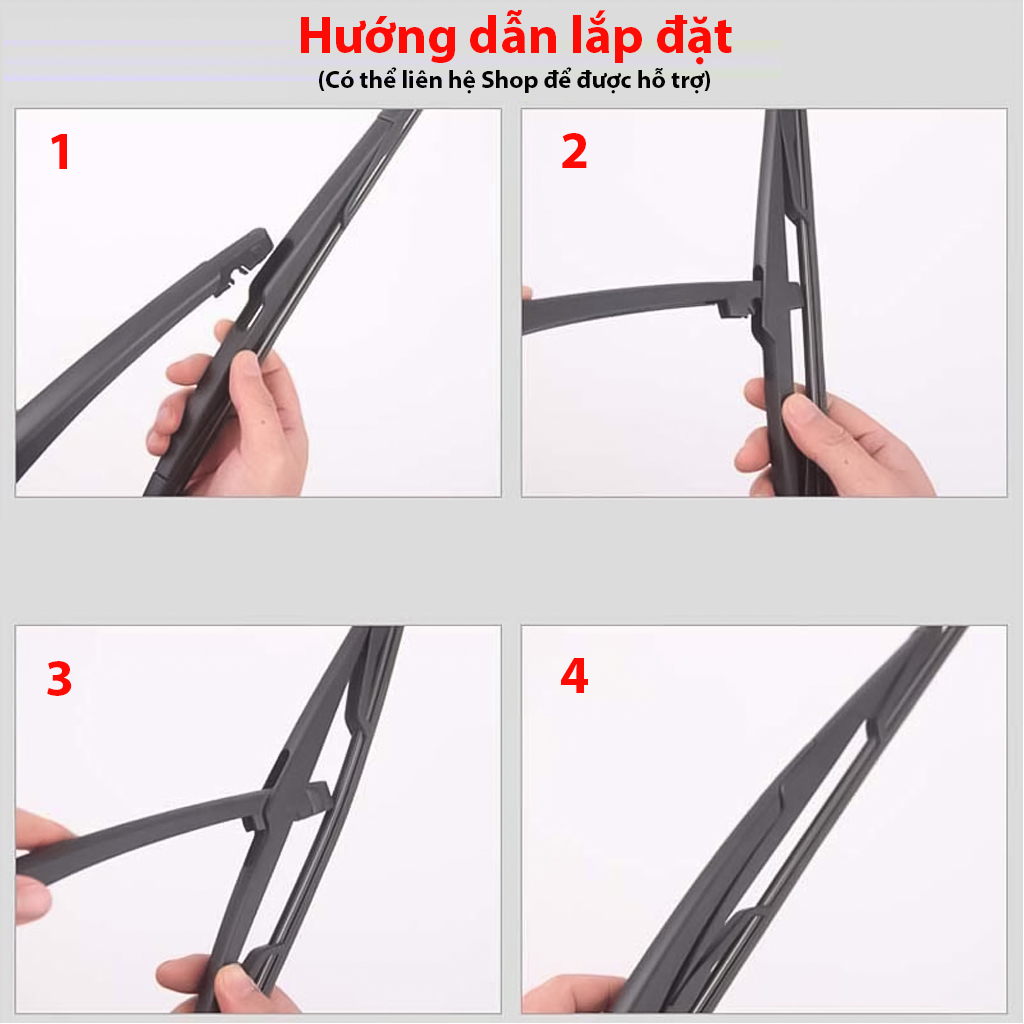 Hướng dẫn lắp đặt
(Có thể liên hệ Shop để được hỗ trợ)

1

2

3

4