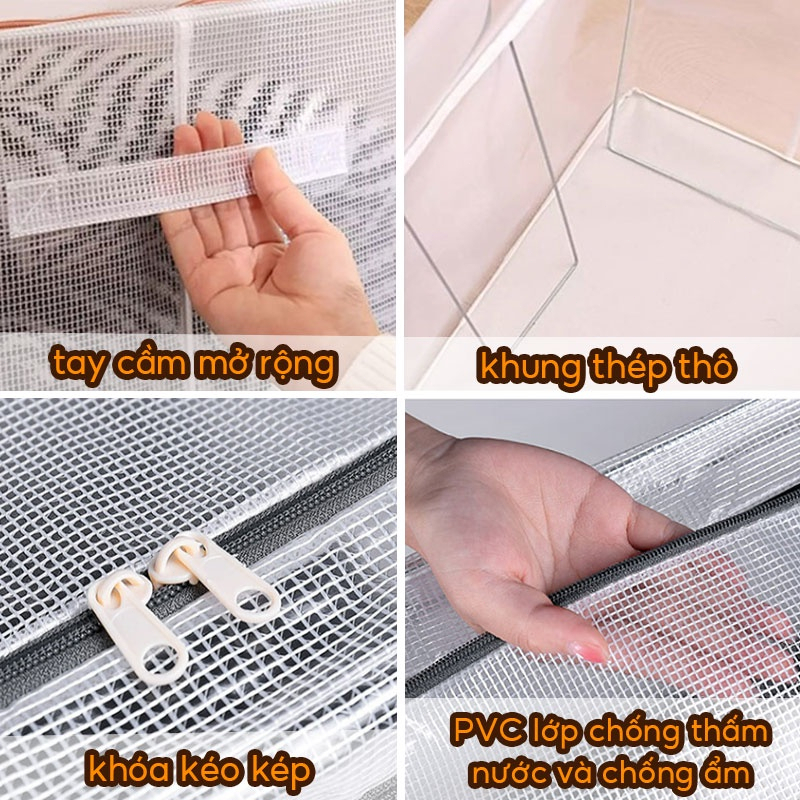 tay cầm mở rộng

khung thép thô

khóa kéo kép

PVC lớp chống thấm nước và chống ẩm