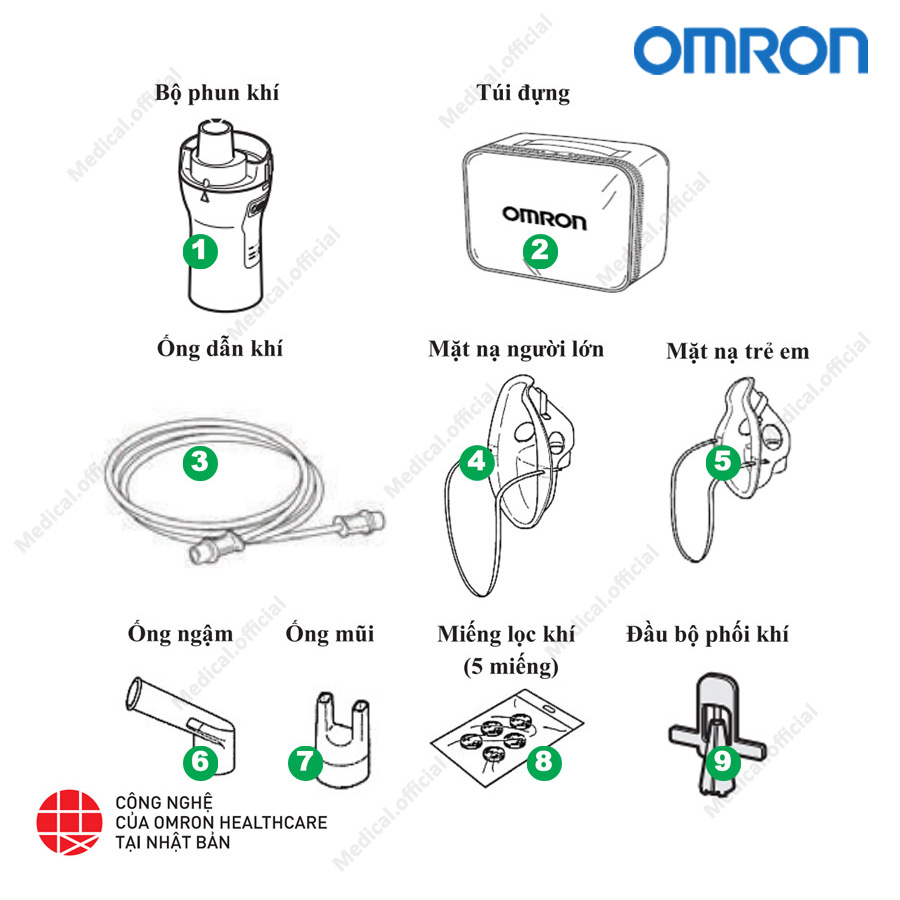 OMRON

Bộ phun khí
1

Túi đựng
OMRON
2

Ống dẫn khí
3

Mặt nạ người lớn
4

Mặt nạ trẻ em
5

Ống ngậm
6

Ống mũi
7

Miếng lọc khí (5 miếng)
8

Đầu bộ phối khí
9

CÔNG NGHỆ CỦA OMRON HEALTHCARE TẠI NHẬT BẢN

Medical.official