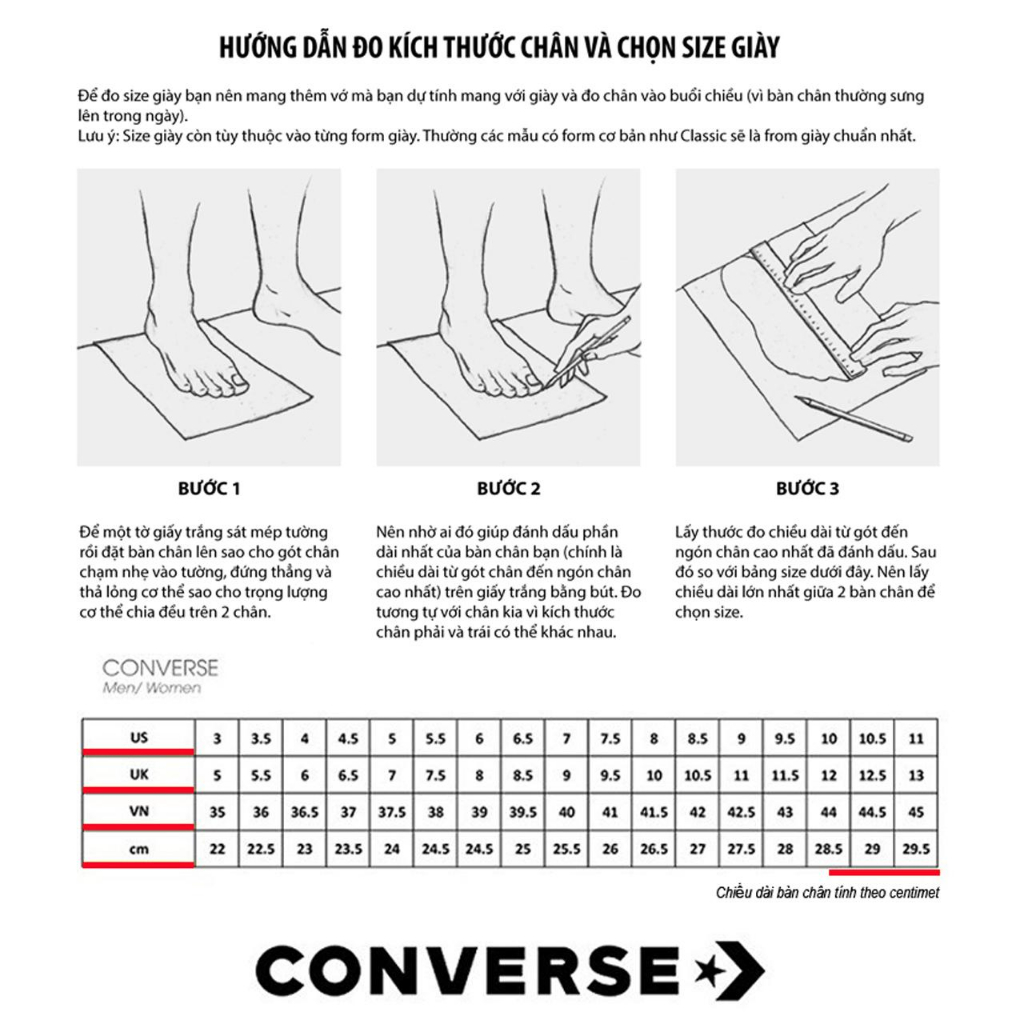 HƯỚNG DẪN ĐO KÍCH THƯỚC CHÂN VÀ CHỌN SIZE GIÀY

Để đo size giày bạn nên mang thêm vớ mà bạn dự tính mang với giày và đo chân vào buổi chiều (vì bàn chân thường sưng lên trong ngày).
Lưu ý: Size giày còn tùy thuộc vào từng form giày. Thường các mẫu có form cơ bản như Classic sẽ là from giày chuẩn nhất.

BƯỚC 1

Để một tờ giấy trắng sát mép tường rồi đặt bàn chân lên sao cho gót chân chạm nhẹ vào tường, đứng thẳng và thả lỏng cơ thể sao cho trọng lượng cơ thể chia đều trên 2 chân.

BƯỚC 2

Nên nhờ ai đó giúp đánh dấu phần dài nhất của bàn chân bạn (chính là chiều dài từ gót chân đến ngón chân cao nhất) trên giấy trắng bằng bút. Đo tương tự với chân kia vì kích thước chân phải và trái có thể khác nhau.

BƯỚC 3

Lấy thước đo chiều dài từ gót đến ngón chân cao nhất đã đánh dấu. Sau đó so với bảng size dưới đây. Nên lấy chiều dài lớn nhất giữa 2 bàn chân để chọn size.

CONVERSE
Men/ Women

| US | 3 | 3.5 | 4 | 4.5 | 5 | 5.5 | 6 | 6.5 | 7 | 7.5 | 8 | 8.5 | 9 | 9.5 | 10 | 10.5 | 11 |
|---|---|---|---|---|---|---|---|---|---|---|---|---|---|---|---|---|---|
| UK | 5 | 5.5 | 6 | 6.5 | 7 | 7.5 | 8 | 8.5 | 9 | 9.5 | 10 | 10.5 | 11 | 11.5 | 12 | 12.5 | 13 |
| VN | 35 | 36 | 36.5 | 37 | 37.5 | 38 | 39 | 39.5 | 40 | 41 | 41.5 | 42 | 42.5 | 43 | 44 | 44.5 | 45 |
| cm | 22 | 22.5 | 23 | 23.5 | 24 | 24.5 | 24.5 | 25 | 25.5 | 26 | 26.5 | 27 | 27.5 | 28 | 28.5 | 29 | 29.5 |

Chiều dài bàn chân tính theo centimet

CONVERSE