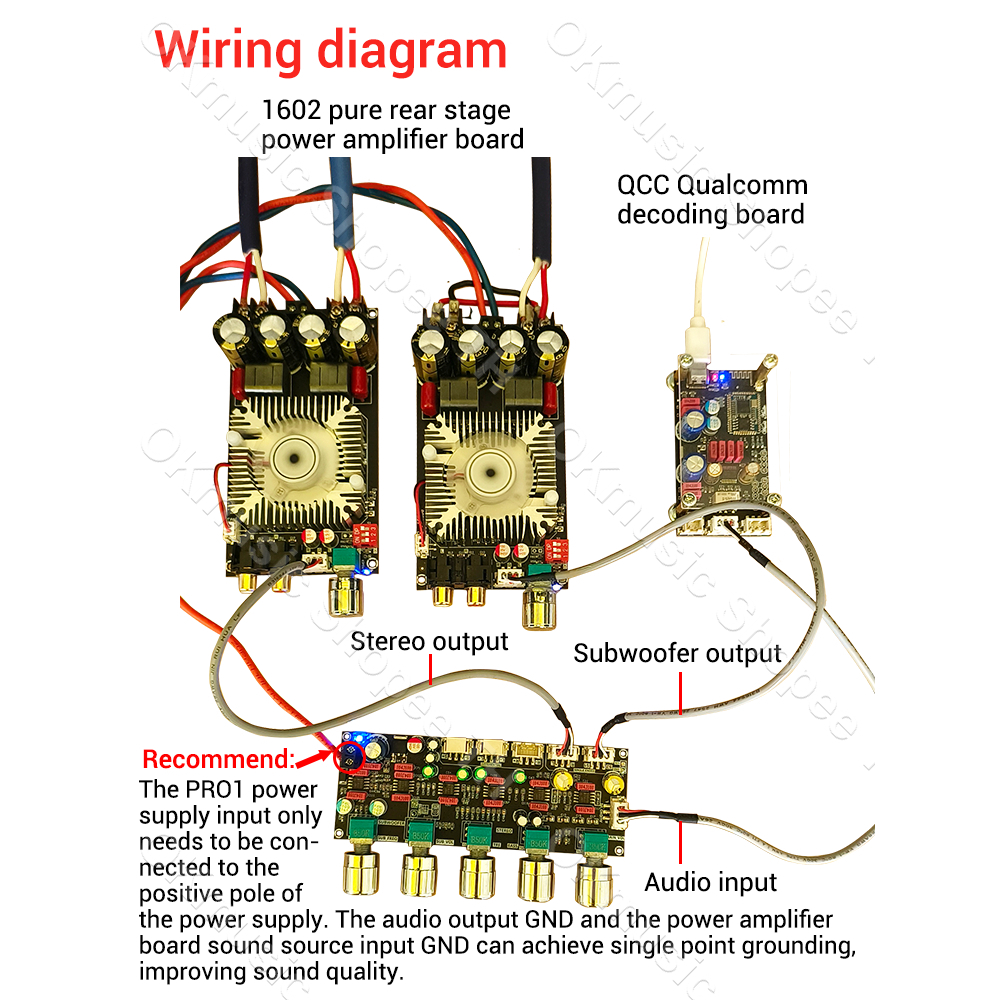 Wiring diagram

1602 pure rear stage power amplifier board

QCC Qualcomm decoding board

Stereo output

Subwoofer output

Recommend:
The PRO1 power supply input only needs to be connected to the positive pole of the power supply. The audio output GND and the power amplifier board sound source input GND can achieve single point grounding, improving sound quality.

Audio input

OKmusic Shopee