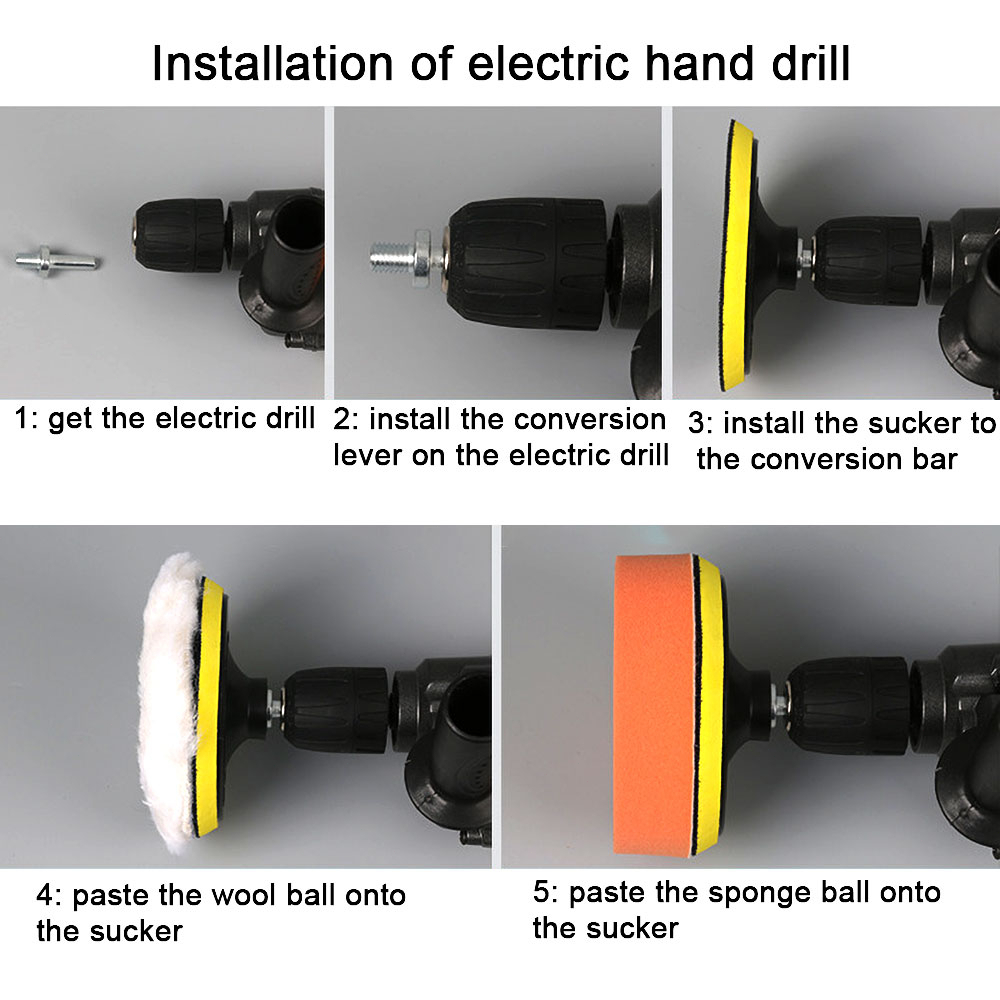 Installation of electric hand drill

1: get the electric drill

2: install the conversion lever on the electric drill

3: install the sucker to the conversion bar

4: paste the wool ball onto the sucker

5: paste the sponge ball onto the sucker