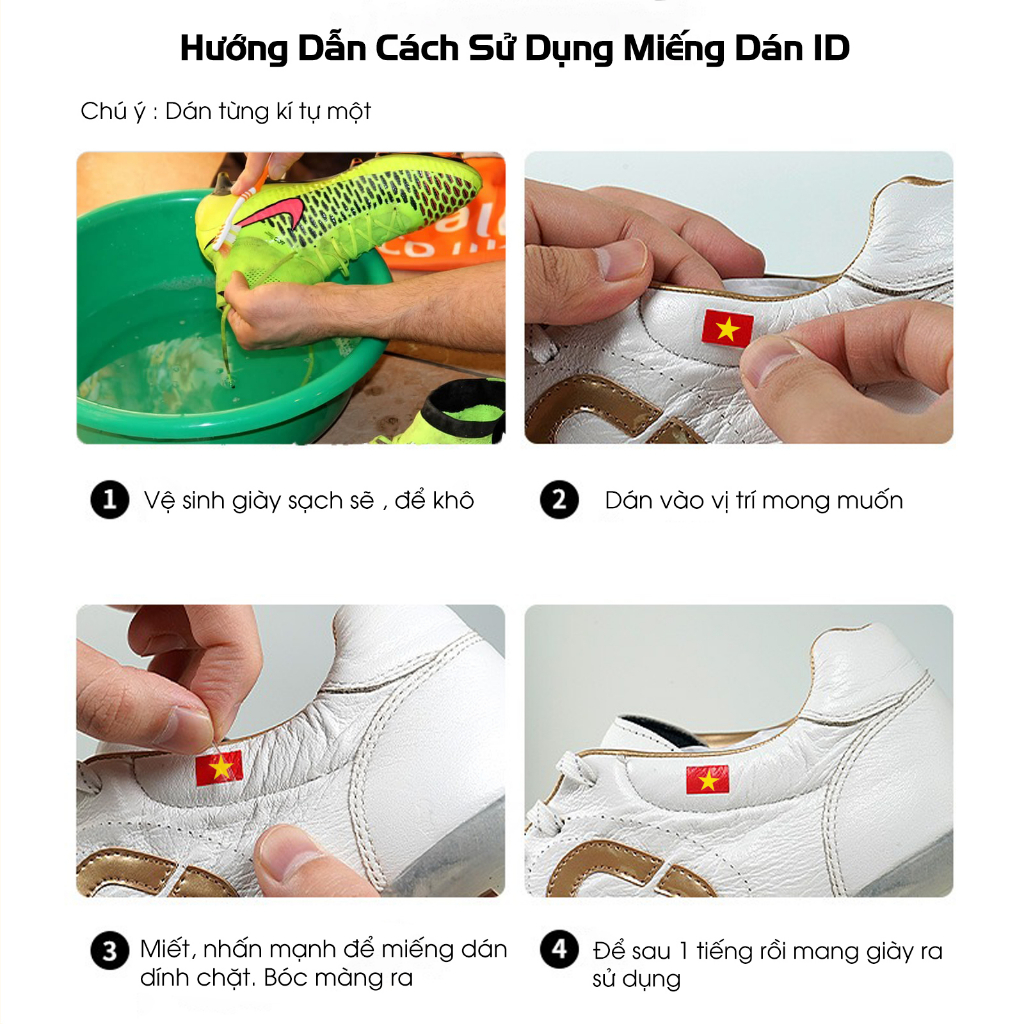 Hướng Dẫn Cách Sử Dụng Miếng Dán ID

Chú ý : Dán từng kí tự một

1 Vệ sinh giày sạch sẽ , để khô

2 Dán vào vị trí mong muốn

3 Miết, nhấn mạnh để miếng dán dính chặt. Bóc màng ra

4 Để sau 1 tiếng rồi mang giày ra sử dụng