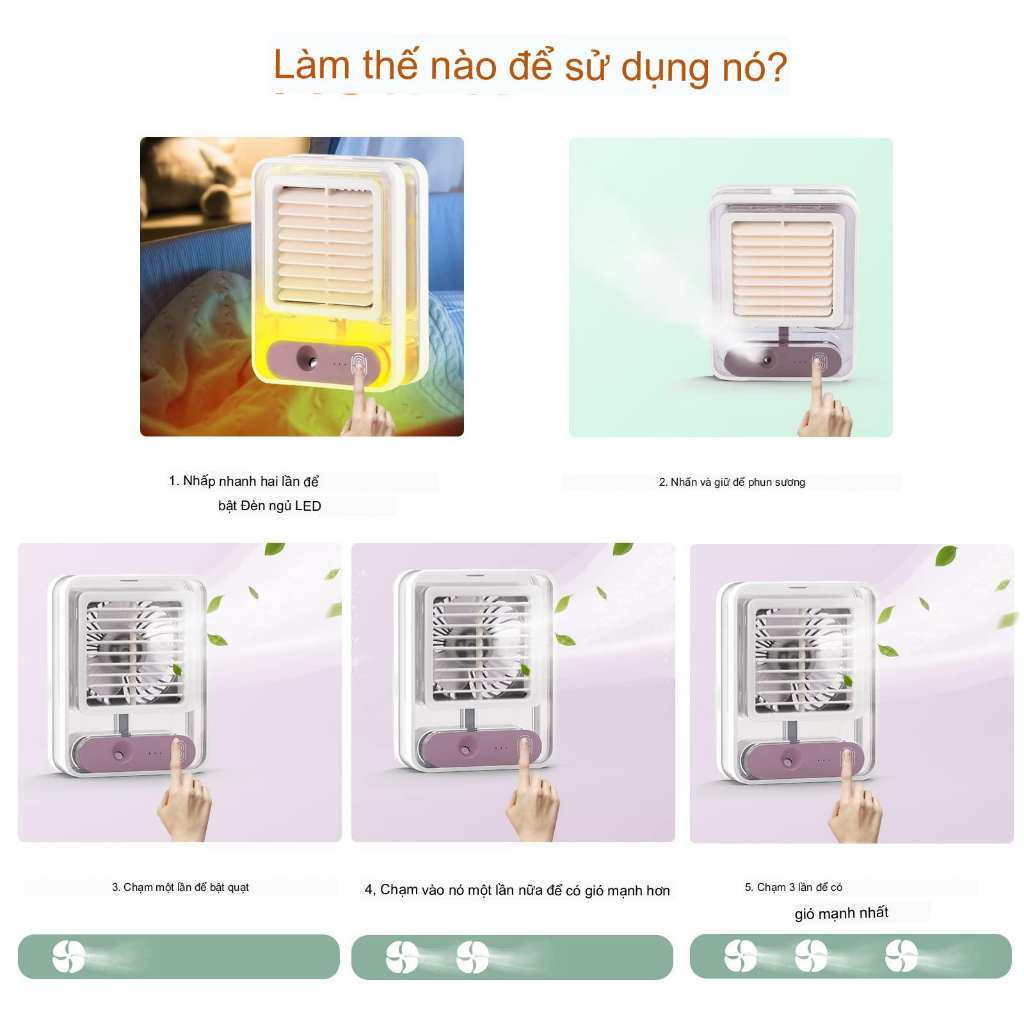 Làm thế nào để sử dụng nó?

1. Nhấp nhanh hai lần để bật Đèn ngủ LED

2. Nhấn và giữ để phun sương

3. Chạm một lần để bật quạt

4, Chạm vào nó một lần nữa để có gió mạnh hơn

5. Chạm 3 lần để có gió mạnh nhất